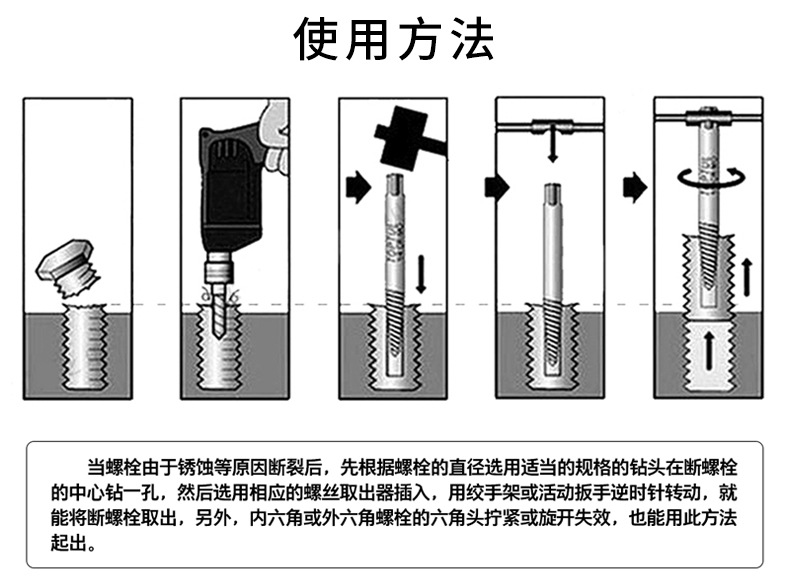 使用方法

当螺栓由于锈蚀等原因断裂后，先根据螺栓的直径选用适当的规格的钻头在断螺栓的中心钻一孔，然后选用相应的螺丝取出器插入，用绞手架或活动扳手逆时针转动，就能将断螺栓取出，另外，内六角或外六角螺栓的六角头拧紧或旋开失效，也能用此方法起出。