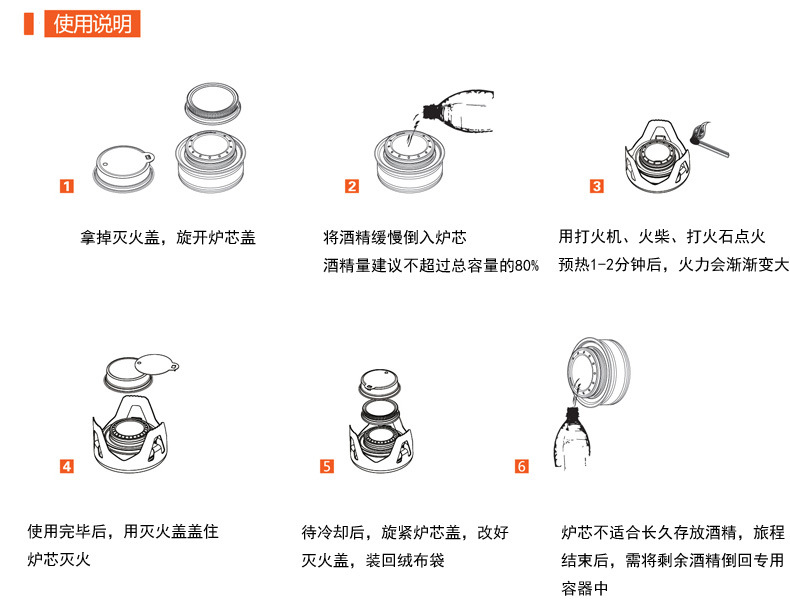 使用说明

1

拿掉灭火盖，旋开炉芯盖

2

将酒精缓慢倒入炉芯
酒精量建议不超过总容量的80%

3

用打火机、火柴、打火石点火
预热1-2分钟后，火力会渐渐变大

4

使用完毕后，用灭火盖盖住炉芯灭火

5

待冷却后，旋紧炉芯盖，改好灭火盖，装回绒布袋

6

炉芯不适合长久存放酒精，旅程结束后，需将剩余酒精倒回专用容器中