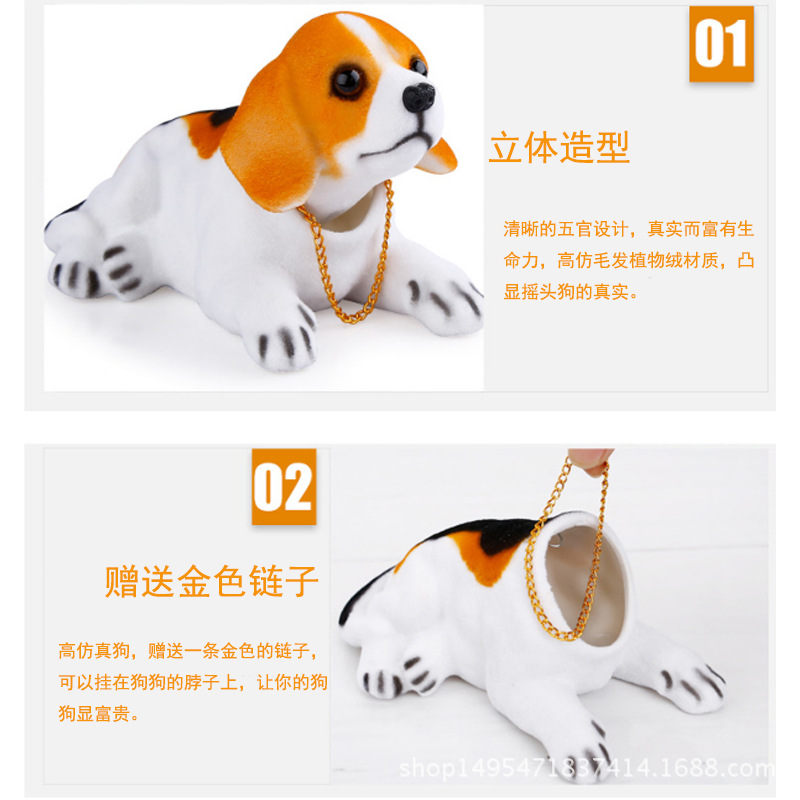 01

立体造型

清晰的五官设计，真实而富有生命力，高仿毛发植物绒材质，凸显摇头狗的真实。

02

赠送金色链子

高仿真狗，赠送一条金色的链子，可以挂在狗狗的脖子上，让你的狗狗显富贵。

shop1495471837414.1688.com