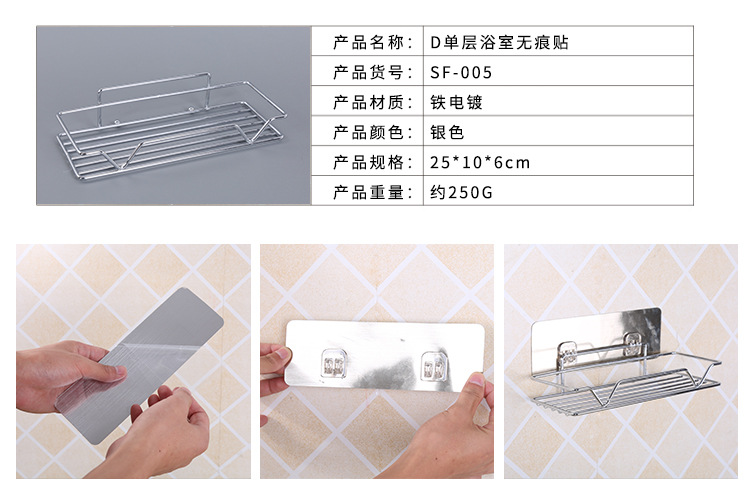 | 产品名称： | D单层浴室无痕贴 |
|---|---|
| 产品货号： | SF-005 |
| 产品材质： | 铁电镀 |
| 产品颜色： | 银色 |
| 产品规格： | 25*10*6cm |
| 产品重量： | 约250G |