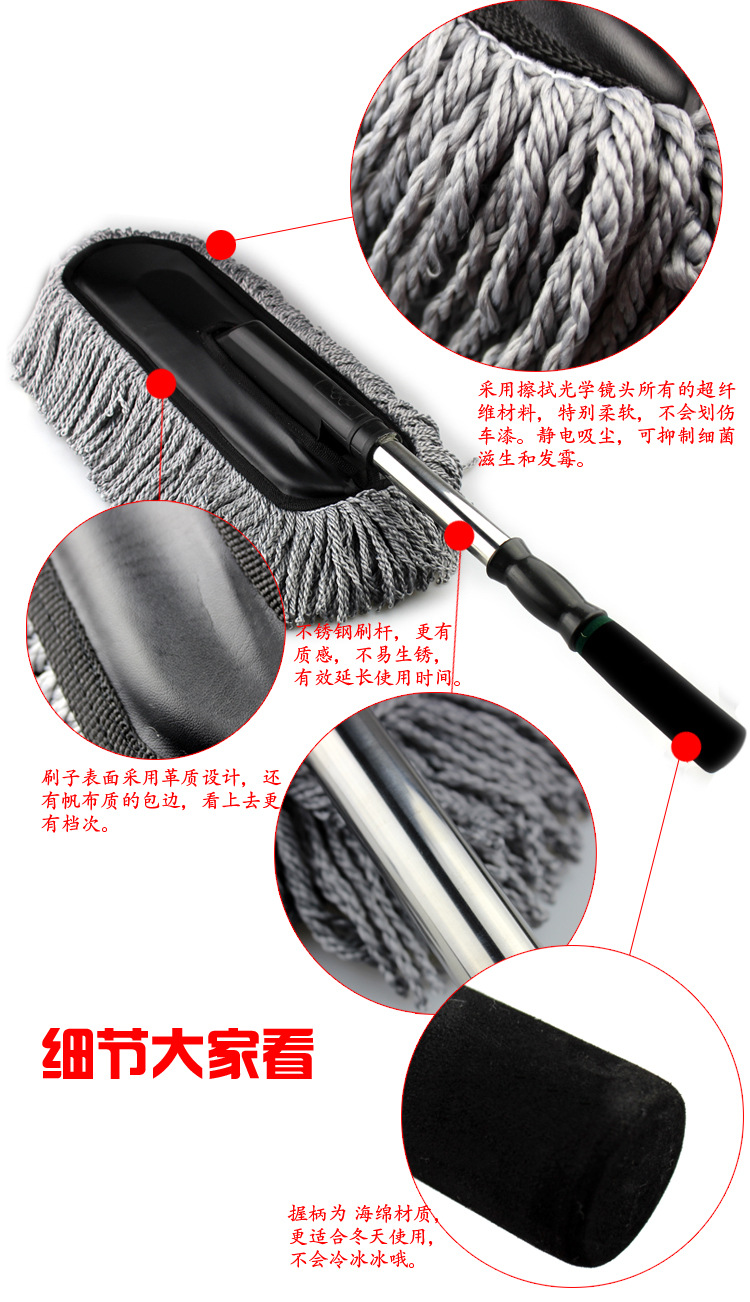 采用擦拭光学镜头所有的超纤维材料，特别柔软，不会划伤车漆。静电吸尘，可抑制细菌滋生和发霉。

不锈钢刷杆，更有质感，不易生锈，有效延长使用时间。

刷子表面采用革质设计，还有帆布质的包边，看上去更有档次。

细节大家看

握柄为 海绵材质，更适合冬天使用，不会冷冰冰哦。