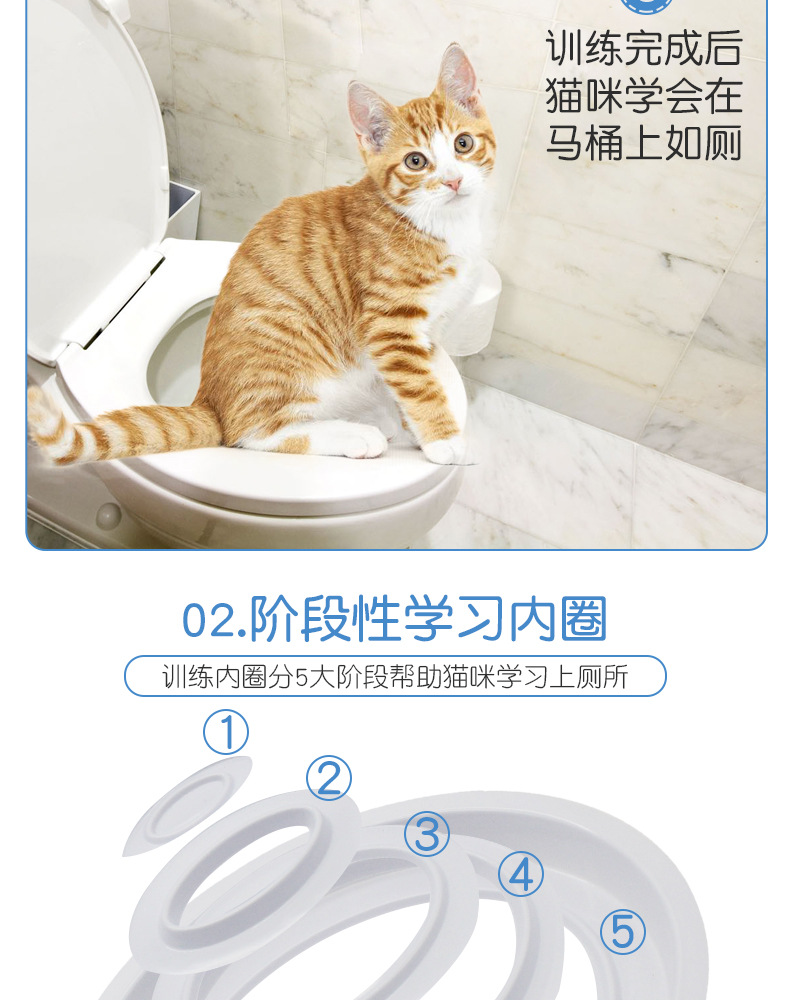 训练完成后
猫咪学会在
马桶上如厕

02.阶段性学习内圈

训练内圈分5大阶段帮助猫咪学习上厕所

①
②
③
④
⑤