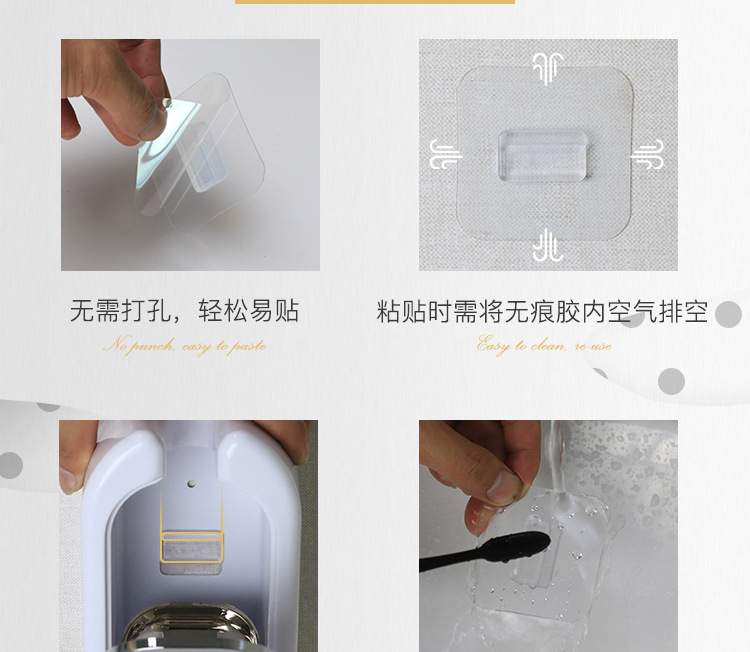 无需打孔，轻松易贴

No punch, easy to paste

粘贴时需将无痕胶内空气排空

Easy to clean, re-use