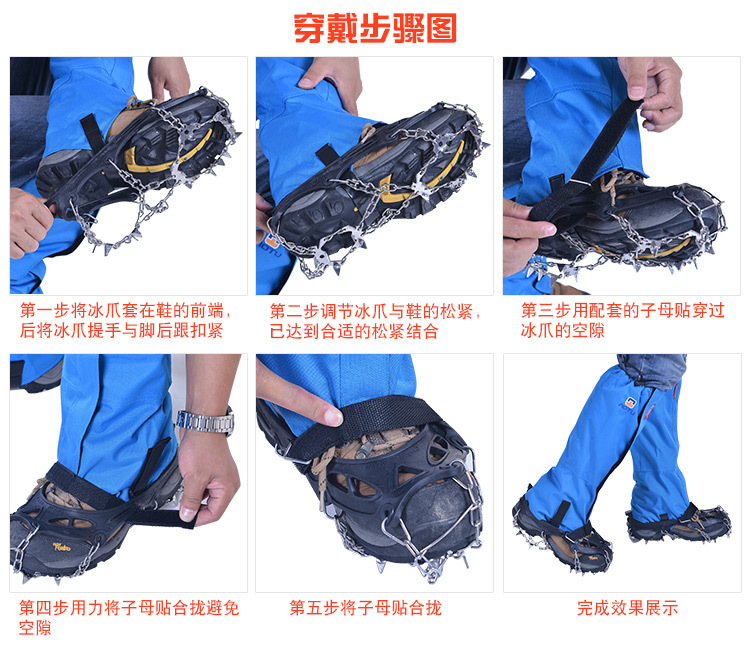 穿戴步骤图

第一步将冰爪套在鞋的前端，后将冰爪提手与脚后跟扣紧

第二步调节冰爪与鞋的松紧，已达到合适的松紧结合

第三步用配套的子母贴穿过冰爪的空隙

第四步用力将子母贴合拢避免空隙

第五步将子母贴合拢

完成效果展示