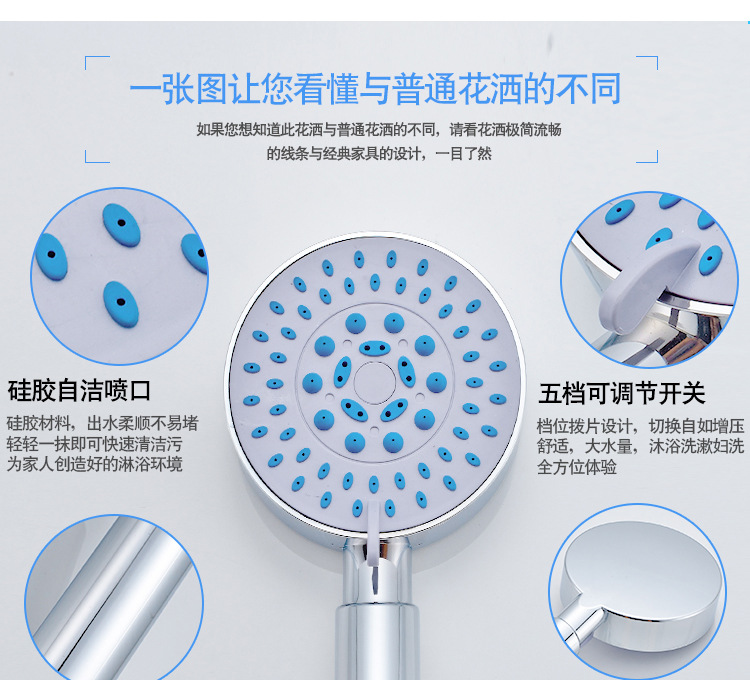 一张图让您看懂与普通花洒的不同

如果您想知道此花洒与普通花洒的不同，请看花洒极简流畅的线条与经典家具的设计，一目了然

硅胶自洁喷口

硅胶材料，出水柔顺不易堵
轻轻一抹即可快速清洁污
为家人创造好的淋浴环境

五档可调节开关

档位拨片设计，切换自如增压
舒适，大水量，沐浴洗漱妇洗
全方位体验