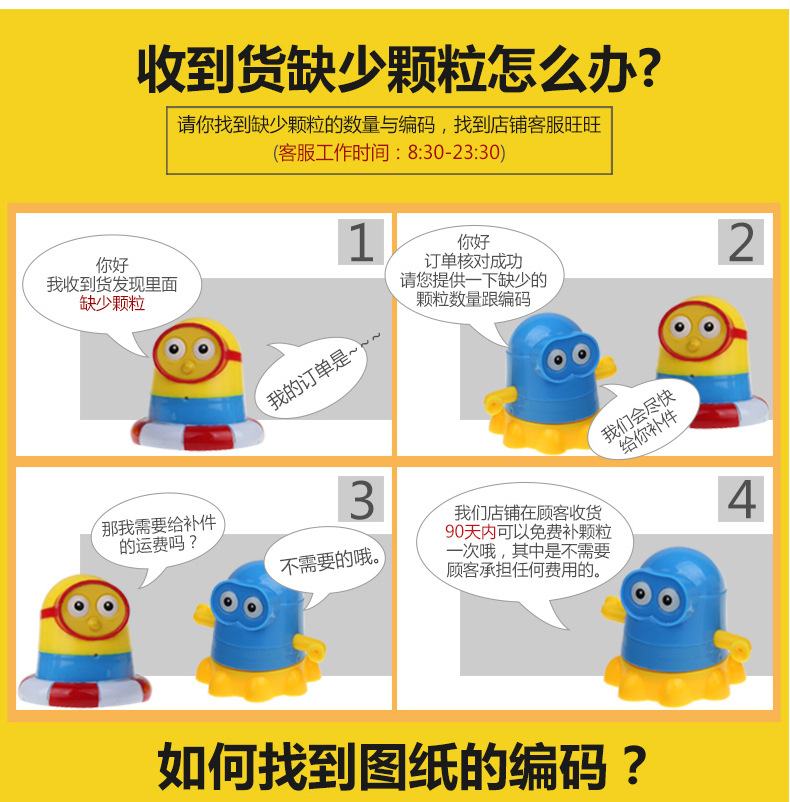 收到货缺少颗粒怎么办?

请你找到缺少颗粒的数量与编码，找到店铺客服旺旺
(客服工作时间：8:30-23:30)

1

你好
我收到货发现里面
缺少颗粒

我的订单是~~~

2

你好
订单核对成功
请您提供一下缺少的
颗粒数量跟编码

我们会尽快
给你补件

3

那我需要给补件
的运费吗？

不需要的哦。

4

我们店铺在顾客收货
90天内可以免费补颗粒
一次哦，其中是不需要
顾客承担任何费用的。

如何找到图纸的编码？