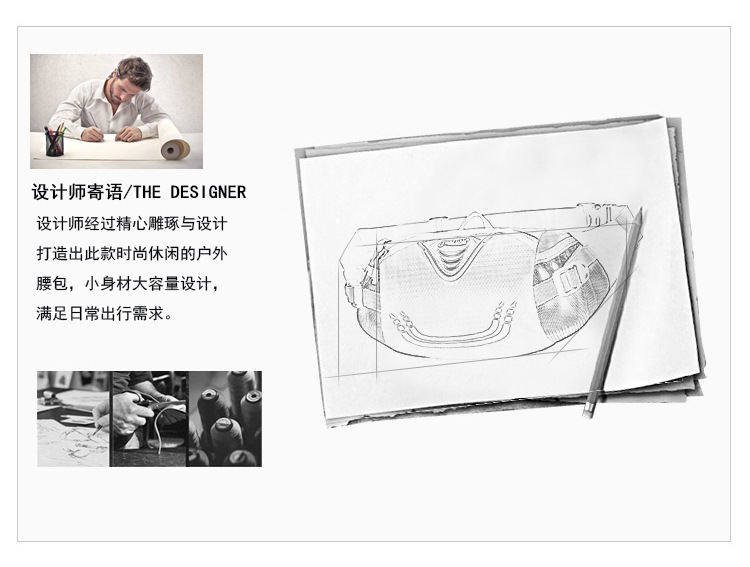 设计师寄语/THE DESIGNER

设计师经过精心雕琢与设计打造出此款时尚休闲的户外腰包，小身材大容量设计，满足日常出行需求。