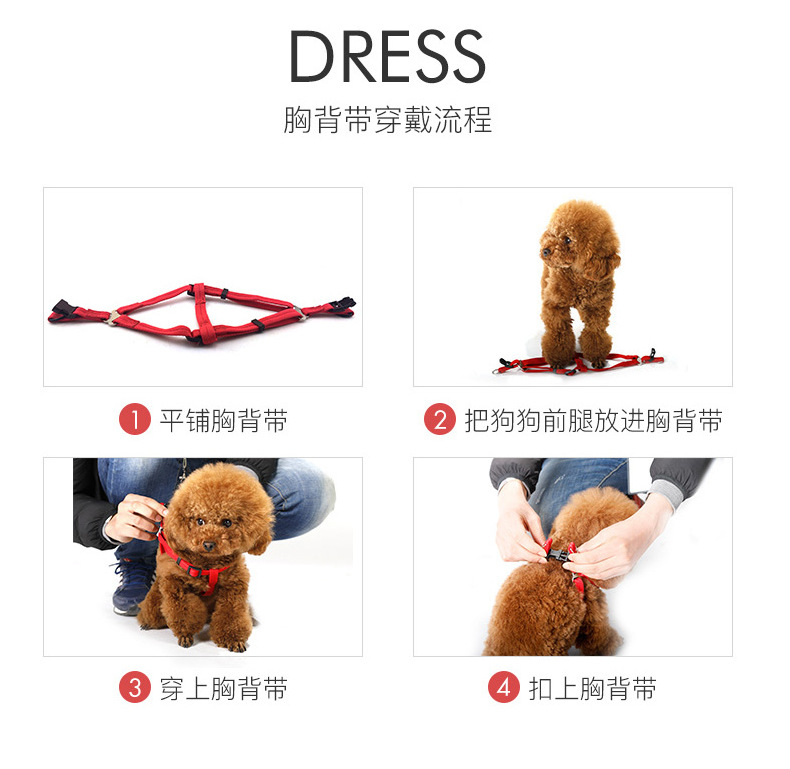 DRESS
胸背带穿戴流程

1 平铺胸背带

2 把狗狗前腿放进胸背带

3 穿上胸背带

4 扣上胸背带