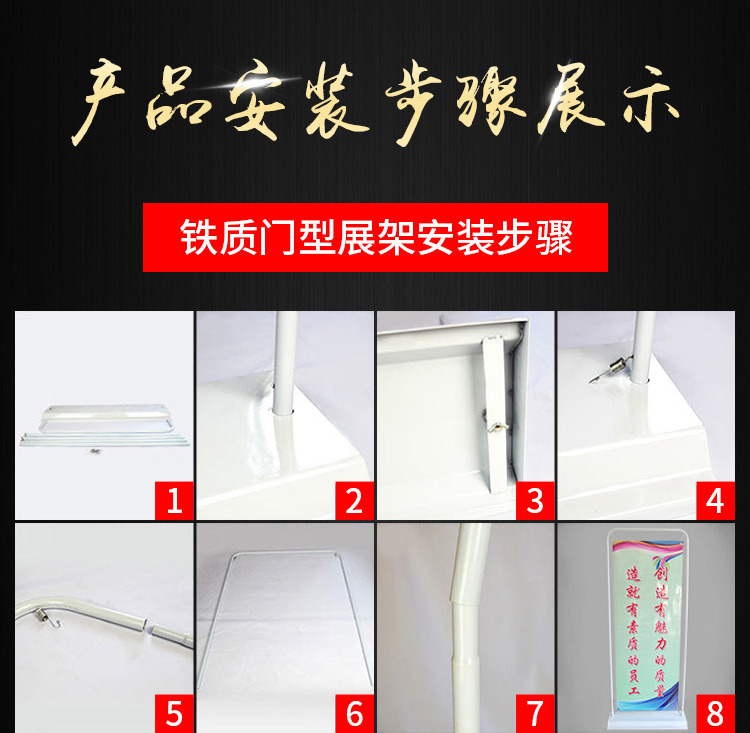 产品安装步骤展示

铁质门型展架安装步骤

1

2

3

4

5

6

7

创造有魅力的质量
造就有素质的员工

8