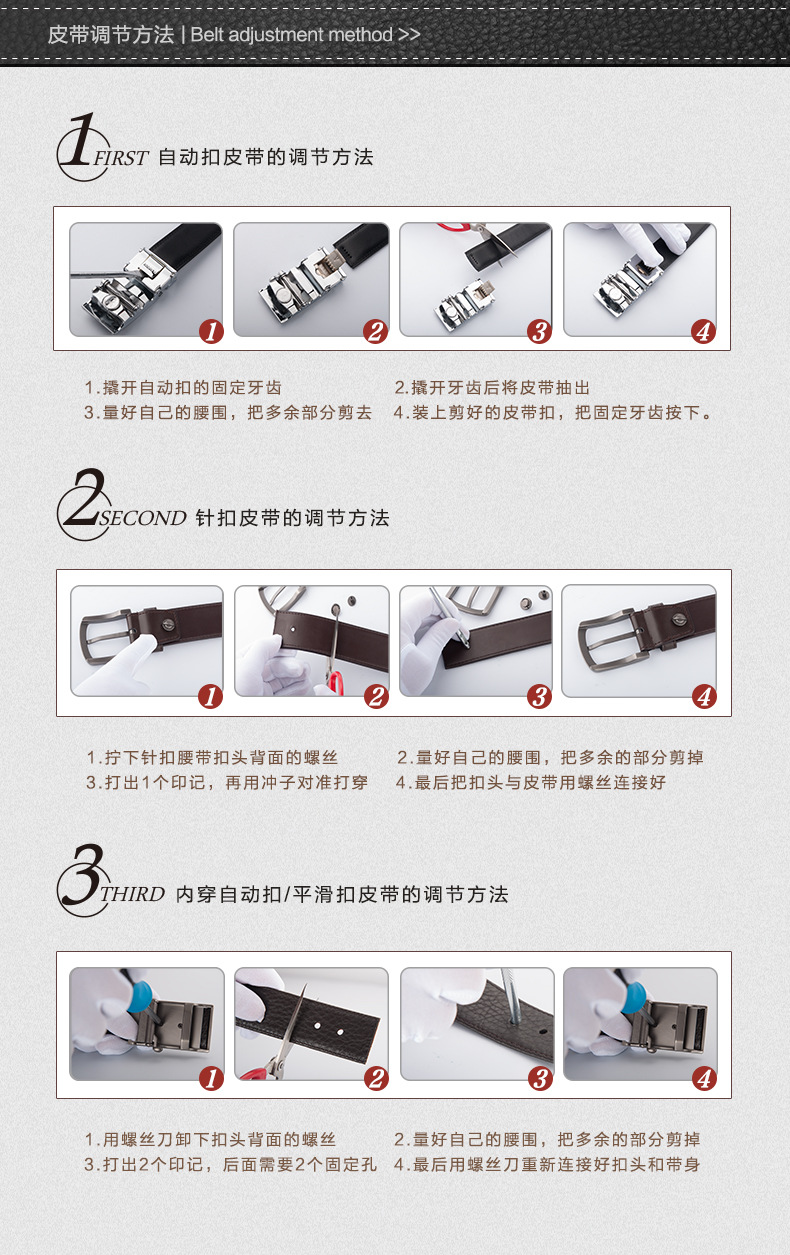 皮带调节方法 | Belt adjustment method >>

1 FIRST 自动扣皮带的调节方法

1 2 3 4

1.撬开自动扣的固定牙齿
2.撬开牙齿后将皮带抽出
3.量好自己的腰围，把多余部分剪去
4.装上剪好的皮带扣，把固定牙齿按下。

2 SECOND 针扣皮带的调节方法

1 2 3 4

1.拧下针扣腰带扣头背面的螺丝
2.量好自己的腰围，把多余的部分剪掉
3.打出1个印记，再用冲子对准打穿
4.最后把扣头与皮带用螺丝连接好

3 THIRD 内穿自动扣/平滑扣皮带的调节方法

1 2 3 4

1.用螺丝刀卸下扣头背面的螺丝
2.量好自己的腰围，把多余的部分剪掉
3.打出2个印记，后面需要2个固定孔
4.最后用螺丝刀重新连接好扣头和带身