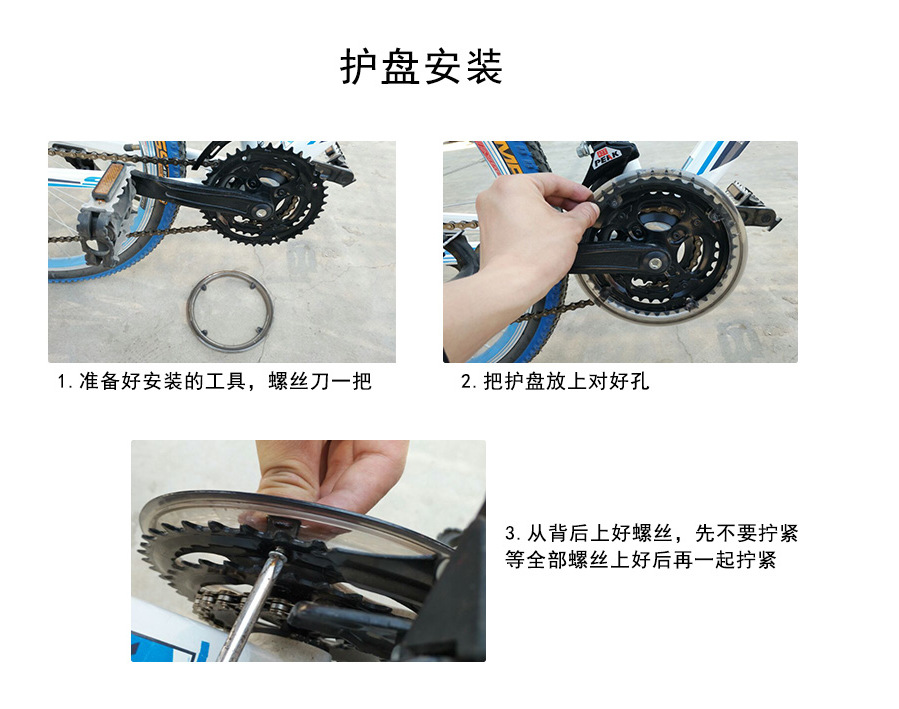 护盘安装

PEAK

1. 准备好安装的工具，螺丝刀一把

2. 把护盘放上对好孔

3. 从背后上好螺丝，先不要拧紧
等全部螺丝上好后再一起拧紧