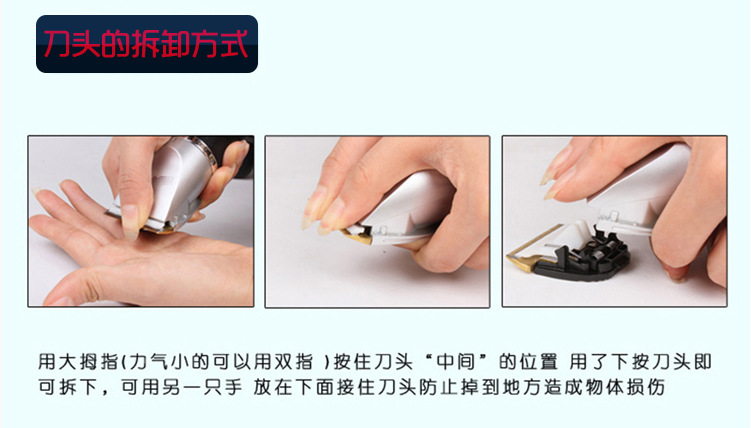 刀头的拆卸方式

用大拇指(力气小的可以用双指 )按住刀头“中间”的位置 用了下按刀头即可拆下，可用另一只手 放在下面接住刀头防止掉到地方造成物体损伤