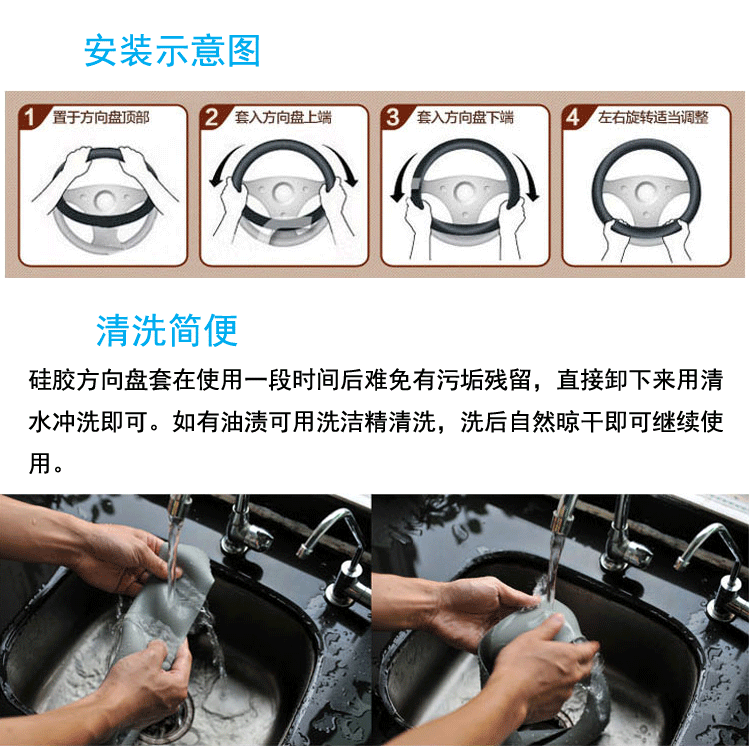 安装示意图

1 置于方向盘顶部

2 套入方向盘上端

3 套入方向盘下端

4 左右旋转适当调整

清洗简便

硅胶方向盘套在使用一段时间后难免有污垢残留，直接卸下来用清水冲洗即可。如有油渍可用洗洁精清洗，洗后自然晾干即可继续使用。