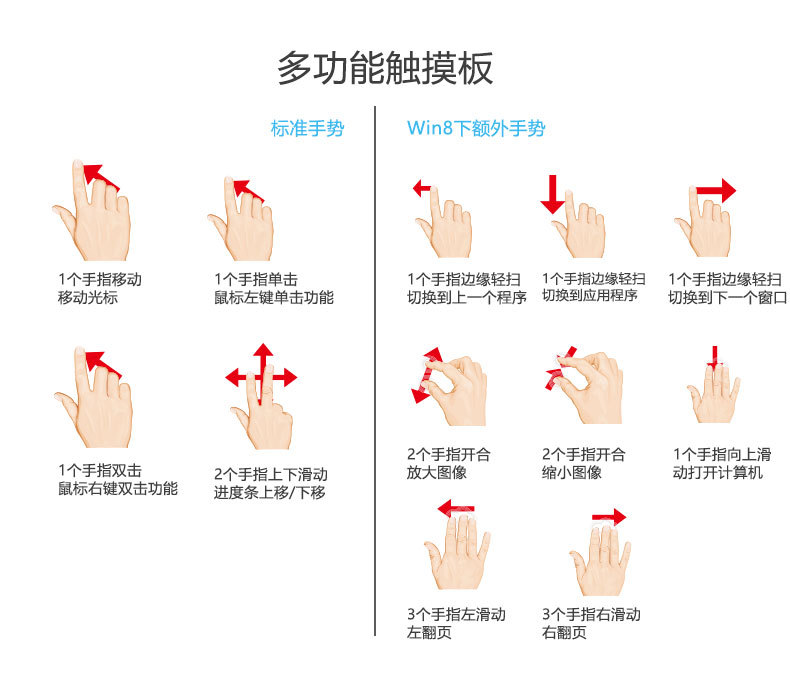 多功能触摸板

标准手势

1个手指移动
移动光标

1个手指单击
鼠标左键单击功能

1个手指双击
鼠标右键双击功能

2个手指上下滑动
进度条上移/下移

Win8下额外手势

1个手指边缘轻扫
切换到上一个程序

1个手指边缘轻扫
切换到应用程序

1个手指边缘轻扫
切换到下一个窗口

2个手指开合
放大图像

2个手指开合
缩小图像

1个手指向上滑
动打开计算机

3个手指左滑动
左翻页

3个手指右滑动
右翻页