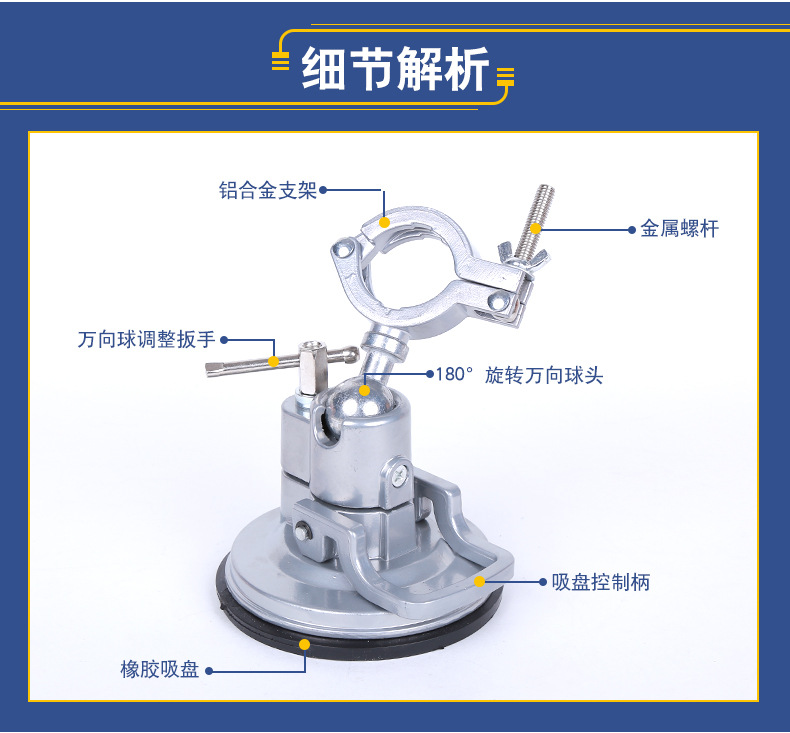 细节解析

铝合金支架

金属螺杆

万向球调整扳手

180° 旋转万向球头

吸盘控制柄

橡胶吸盘