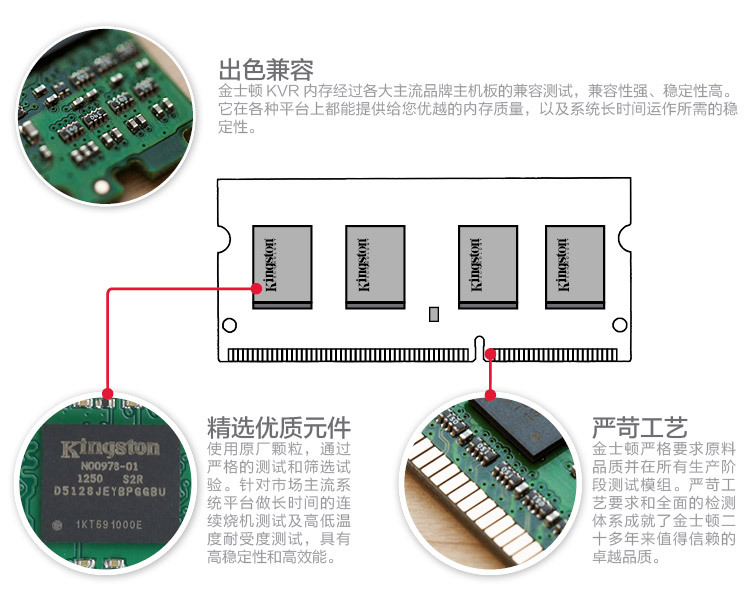 出色兼容
金士顿 KVR 内存经过各大主流品牌主机板的兼容测试，兼容性强、稳定性高。它在各种平台上都能提供给您优越的内存质量，以及系统长时间运作所需的稳定性。

Kingston

Kingston

Kingston

Kingston

Kingston
N00978-01
1250 S2R
D5128JEYBPGGBU
1KT691000E

精选优质元件
使用原厂颗粒，通过严格的测试和筛选试验。针对市场主流系统平台做长时间的连续烧机测试及高低温度耐受度测试，具有高稳定性和高效能。

严苛工艺
金士顿严格要求原料品质并在所有生产阶段测试模组。严苛工艺要求和全面的检测体系成就了金士顿二十多年来值得信赖的卓越品质。