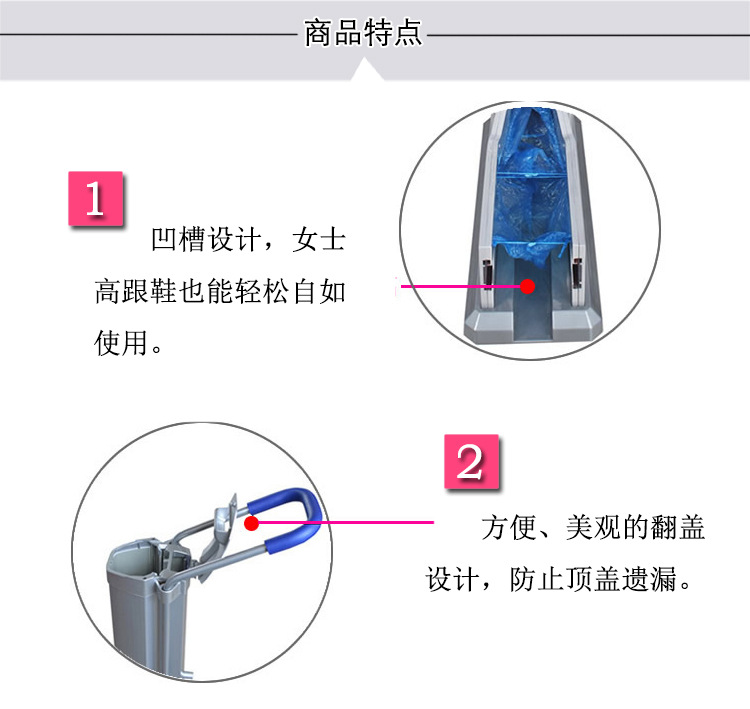 商品特点

1

凹槽设计，女士高跟鞋也能轻松自如使用。

2

方便、美观的翻盖设计，防止顶盖遗漏。