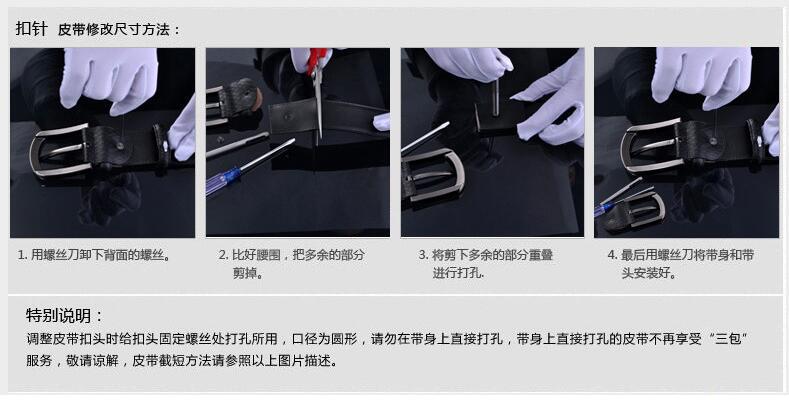 扣针 皮带修改尺寸方法：

1. 用螺丝刀卸下背面的螺丝。

2. 比好腰围，把多余的部分剪掉。

3. 将剪下多余的部分重叠进行打孔.

4. 最后用螺丝刀将带身和带头安装好。

特别说明：

调整皮带扣头时给扣头固定螺丝处打孔所用，口径为圆形，请勿在带身上直接打孔，带身上直接打孔的皮带不再享受“三包”服务，敬请谅解，皮带截短方法请参照以上图片描述。