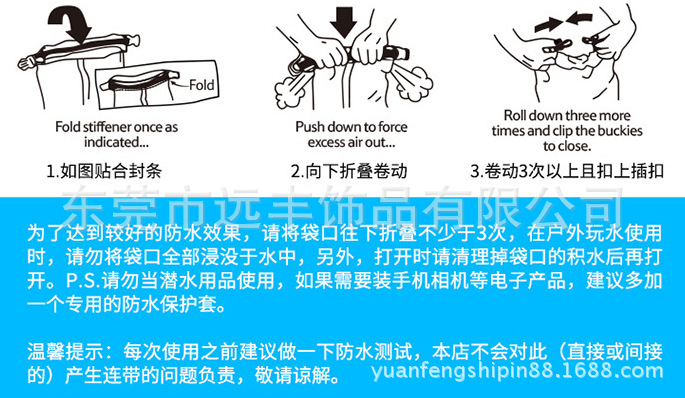 Fold

Fold stiffener once as indicated...

1.如图贴合封条

Push down to force excess air out...

2.向下折叠卷动

Roll down three more times and clip the buckies to close.

3.卷动3次以上且扣上插扣

东莞市远丰饰品有限公司

为了达到较好的防水效果，请将袋口往下折叠不少于3次，在户外玩水使用时，请勿将袋口全部浸没于水中，另外，打开时请清理掉袋口的积水后再打开。P.S.请勿当潜水用品使用，如果需要装手机相机等电子产品，建议多加一个专用的防水保护套。

温馨提示：每次使用之前建议做一下防水测试，本店不会对此（直接或间接的）产生连带的问题负责，敬请谅解。

yuanfengshipin88.1688.com