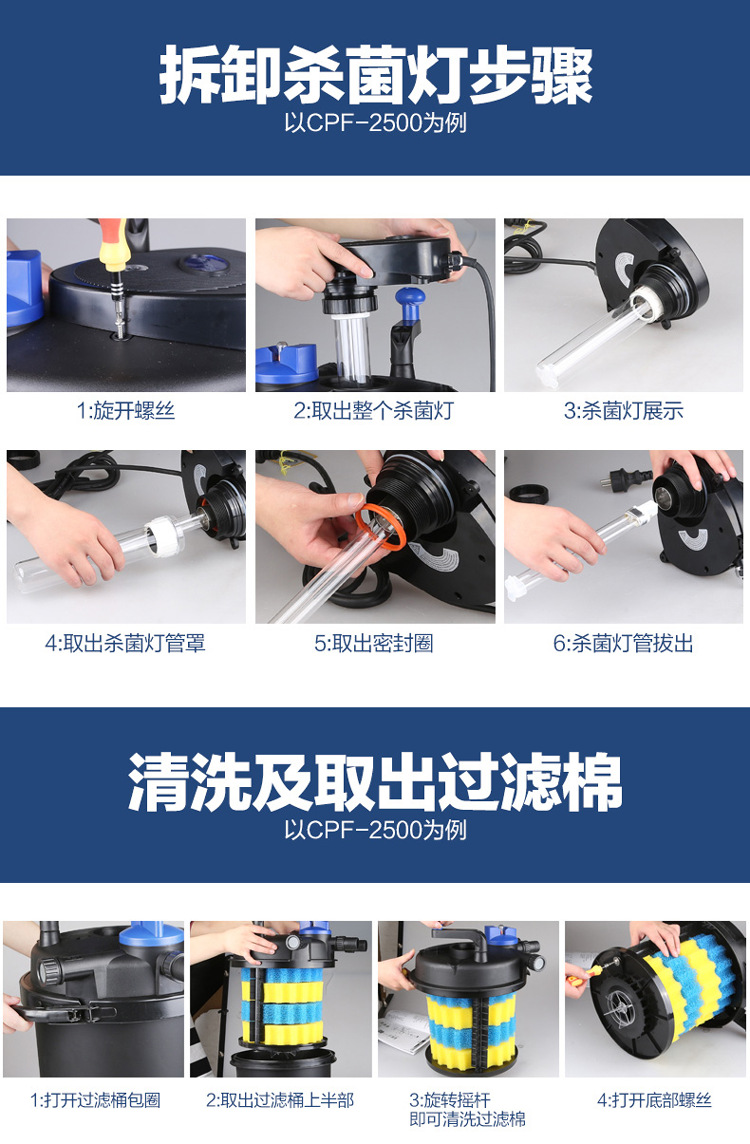 拆卸杀菌灯步骤
以CPF-2500为例

1:旋开螺丝

2:取出整个杀菌灯

3:杀菌灯展示

4:取出杀菌灯管罩

5:取出密封圈

6:杀菌灯管拔出

清洗及取出过滤棉
以CPF-2500为例

1:打开过滤桶包圈

2:取出过滤桶上半部

3:旋转摇杆
即可清洗过滤棉

4:打开底部螺丝