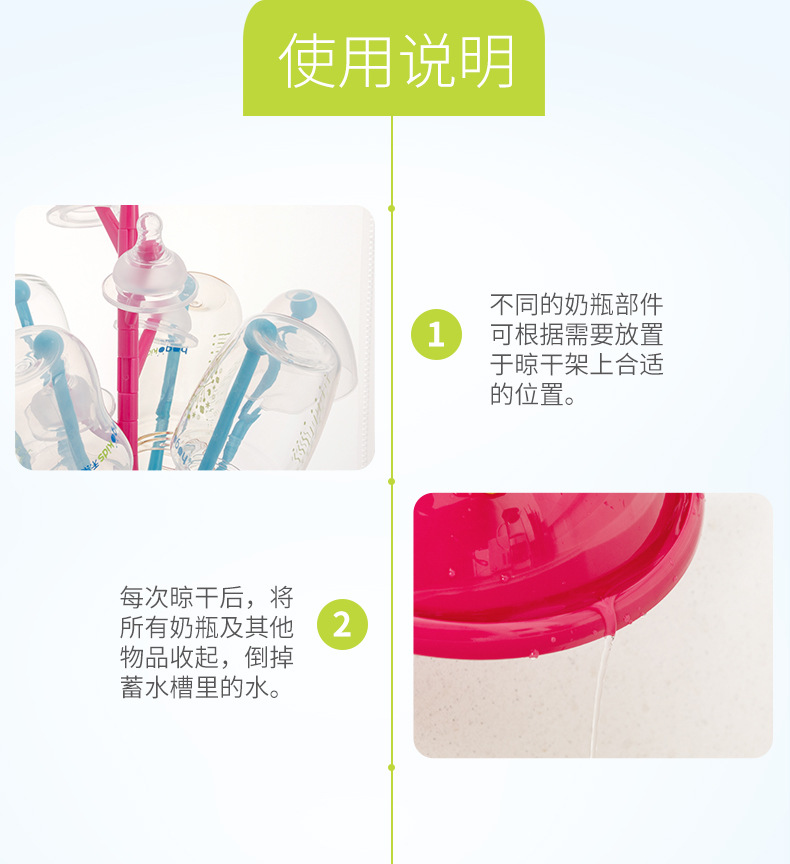 使用说明

1

不同的奶瓶部件可根据需要放置于晾干架上合适的位置。

2

每次晾干后，将所有奶瓶及其他物品收起，倒掉蓄水槽里的水。