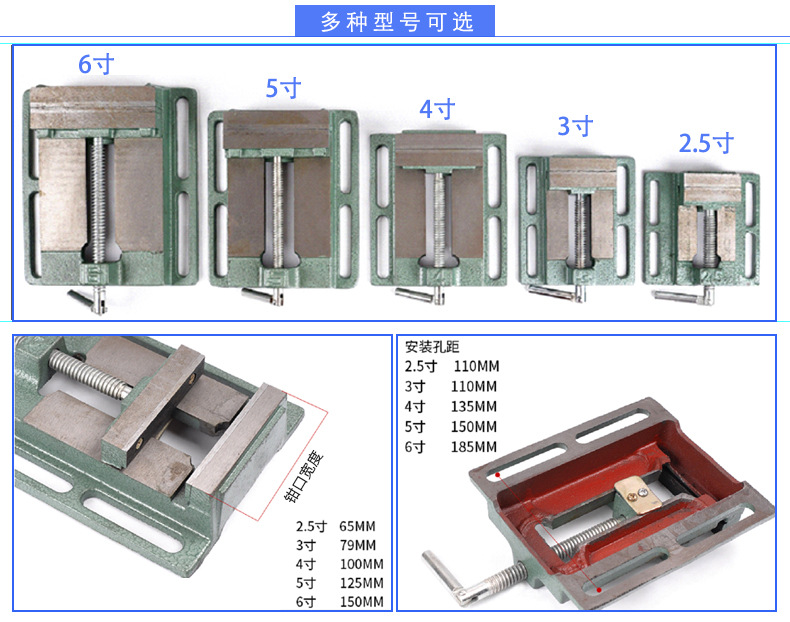 多种型号可选

6寸

5寸

4寸

3寸

2.5寸

6

5

4

3

2.5

钳口宽度

2.5寸 65MM
3寸 79MM
4寸 100MM
5寸 125MM
6寸 150MM

安装孔距
2.5寸 110MM
3寸 110MM
4寸 135MM
5寸 150MM
6寸 185MM