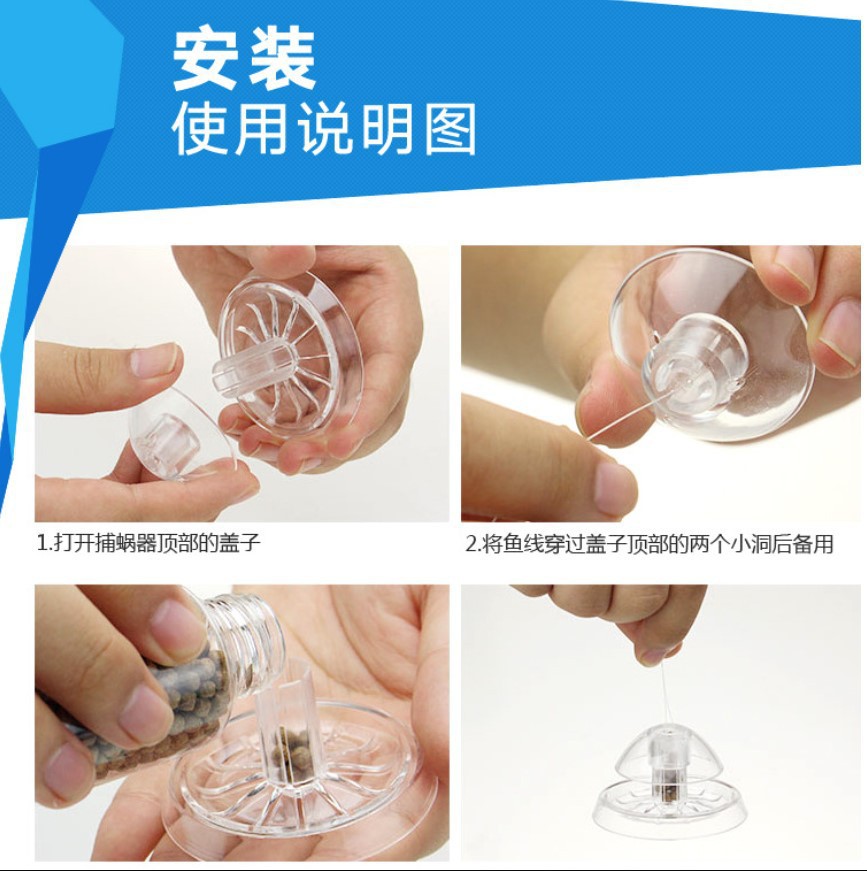 安装
使用说明图

1.打开捕蜗器顶部的盖子

2.将鱼线穿过盖子顶部的两个小洞后备用