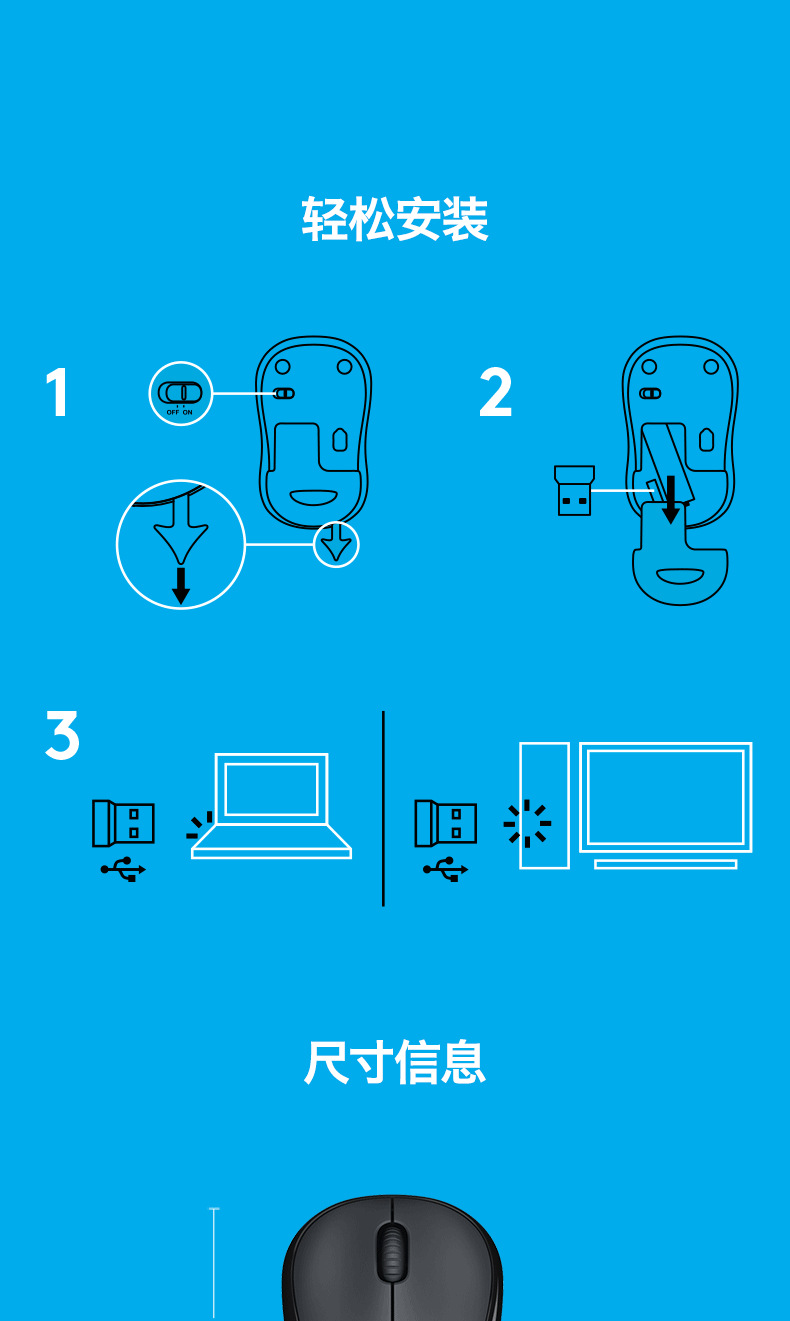 轻松安装

1

OFF ON

2

3

尺寸信息