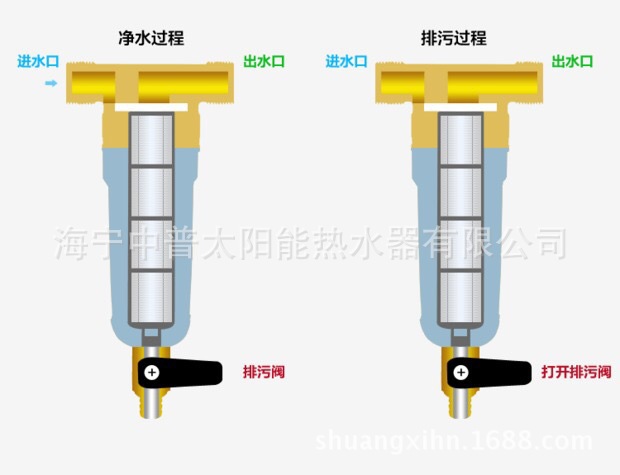 净水过程

进水口

出水口

排污阀

排污过程

进水口

出水口

打开排污阀

海宁中普太阳能热水器有限公司

shuangxihn.1688.com