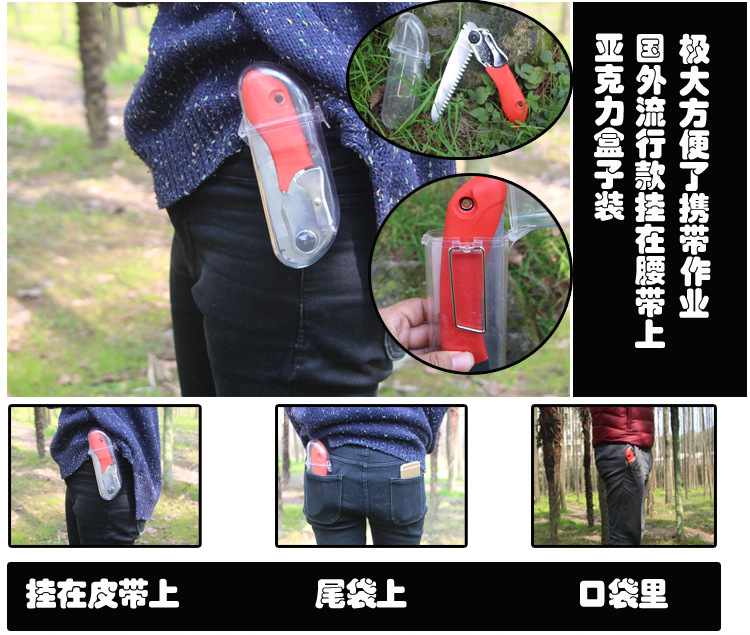 极大方便了携带作业

国外流行款挂在腰带上

亚克力盒子装

挂在皮带上

尾袋上

口袋里