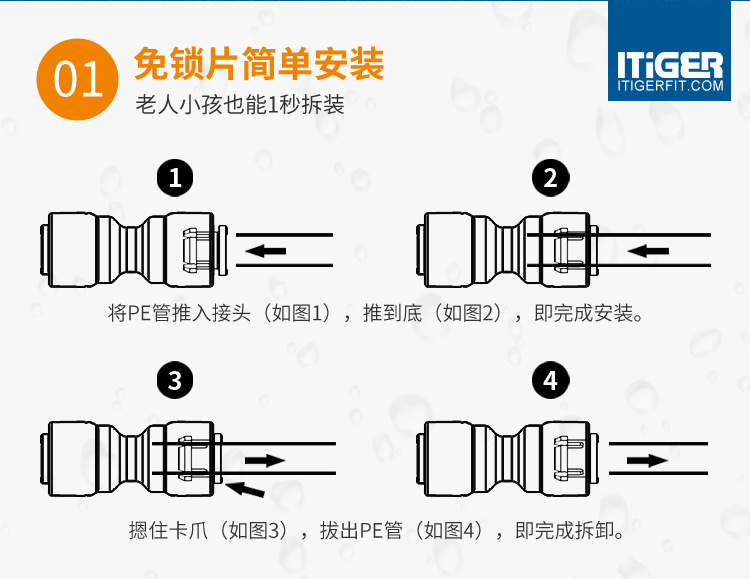 01 免锁片简单安装
老人小孩也能1秒拆装

ITiGER
ITIGERFIT.COM

1

2

将PE管推入接头（如图1），推到底（如图2），即完成安装。

3

4

摁住卡爪（如图3），拔出PE管（如图4），即完成拆卸。