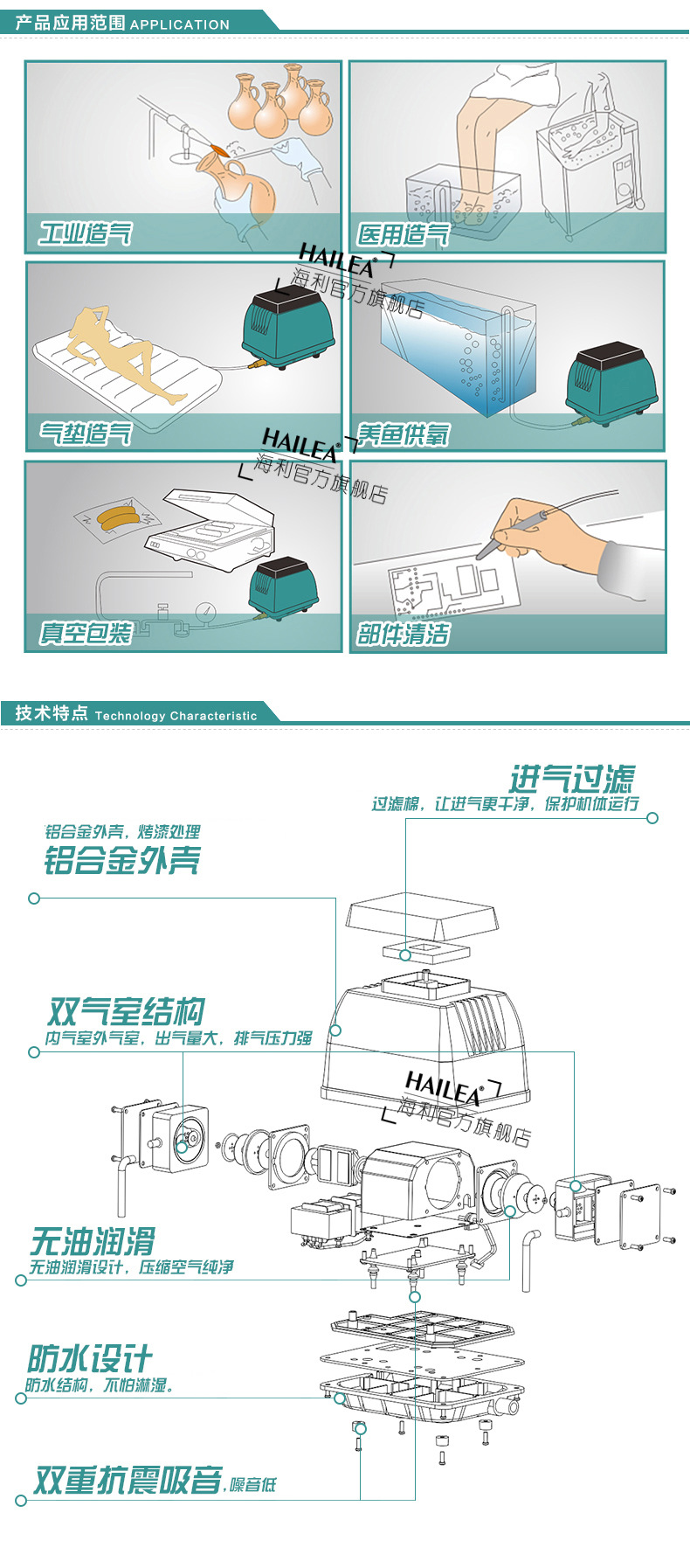 产品应用范围 APPLICATION

工业造气

医用造气

HAILEA®
海利官方旗舰店

气垫造气

养鱼供氧

HAILEA®
海利官方旗舰店

真空包装

部件清洁

技术特点 Technology Characteristic

进气过滤
过滤棉，让进气更干净，保护机体运行

铝合金外壳，烤漆处理
铝合金外壳

双气室结构
内气室外气室，出气量大，排气压力强

HAILEA®
海利官方旗舰店

无油润滑
无油润滑设计，压缩空气纯净

防水设计
防水结构，不怕淋湿。

双重抗震吸音,噪音低