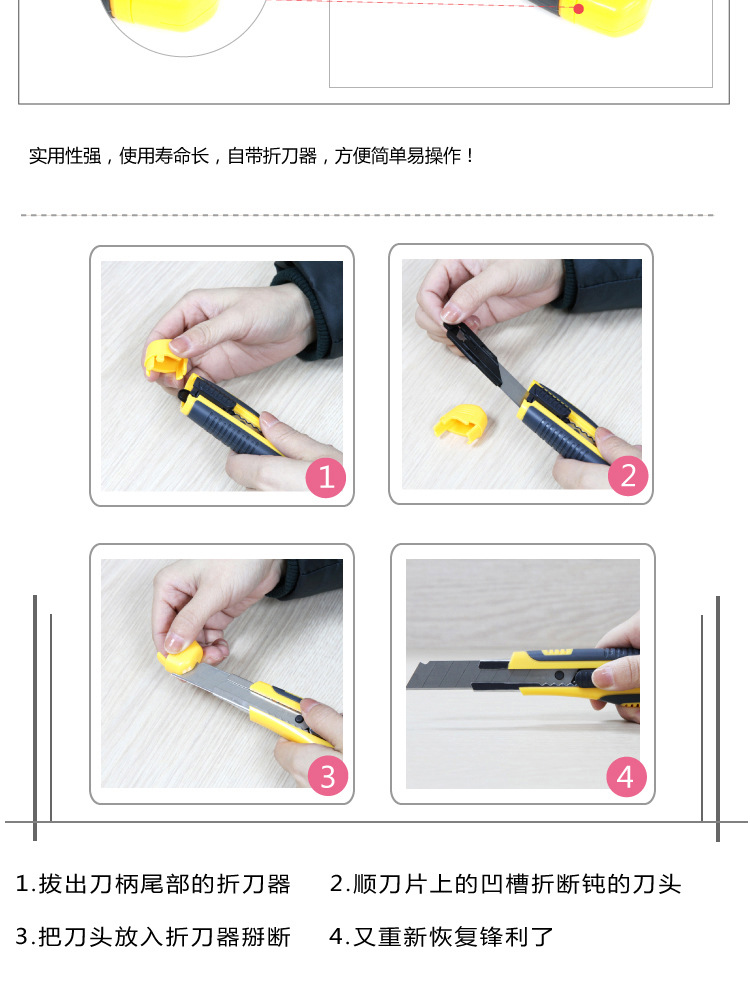 实用性强，使用寿命长，自带折刀器，方便简单易操作！

1

2

3

4

1.拔出刀柄尾部的折刀器　　2.顺刀片上的凹槽折断钝的刀头

3.把刀头放入折刀器掰断　　4.又重新恢复锋利了