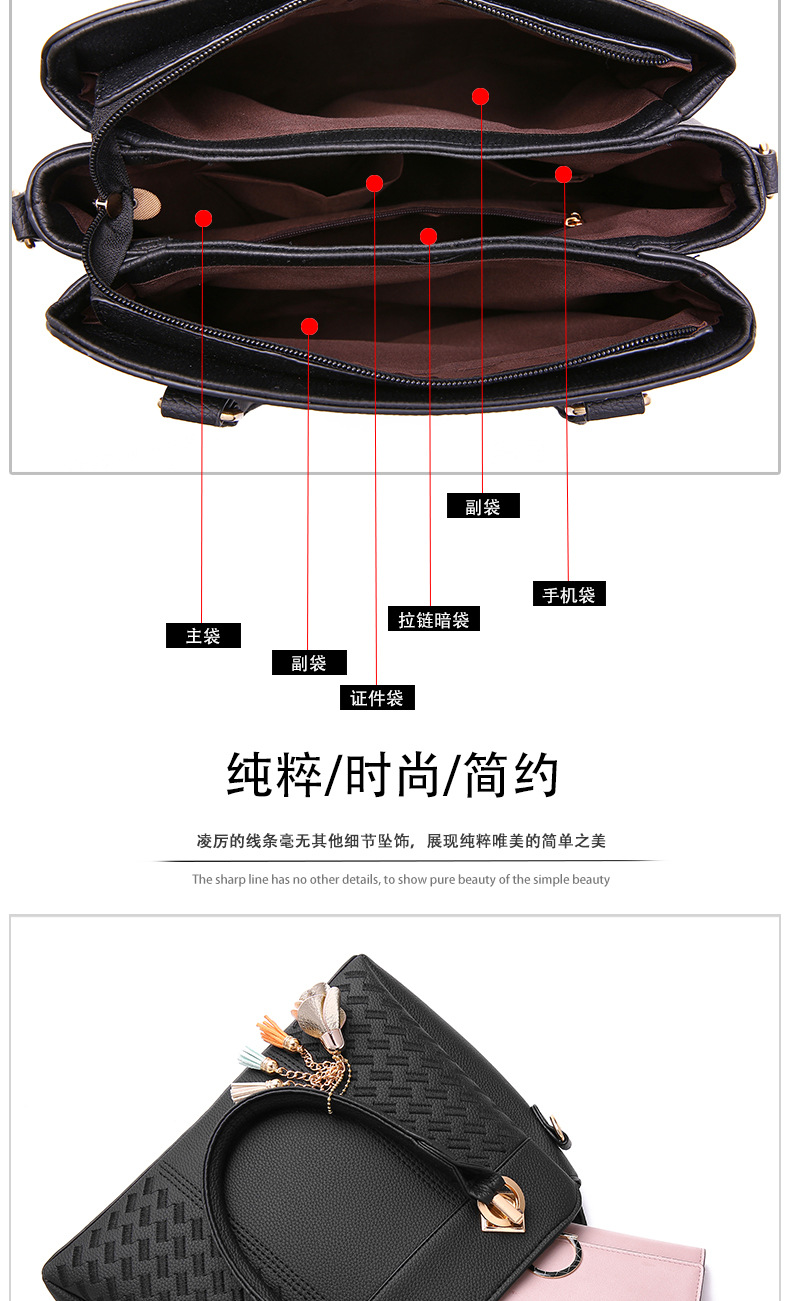 副袋

手机袋

拉链暗袋

主袋

副袋

证件袋

纯粹/时尚/简约

凌厉的线条毫无其他细节坠饰，展现纯粹唯美的简单之美

The sharp line has no other details, to show pure beauty of the simple beauty