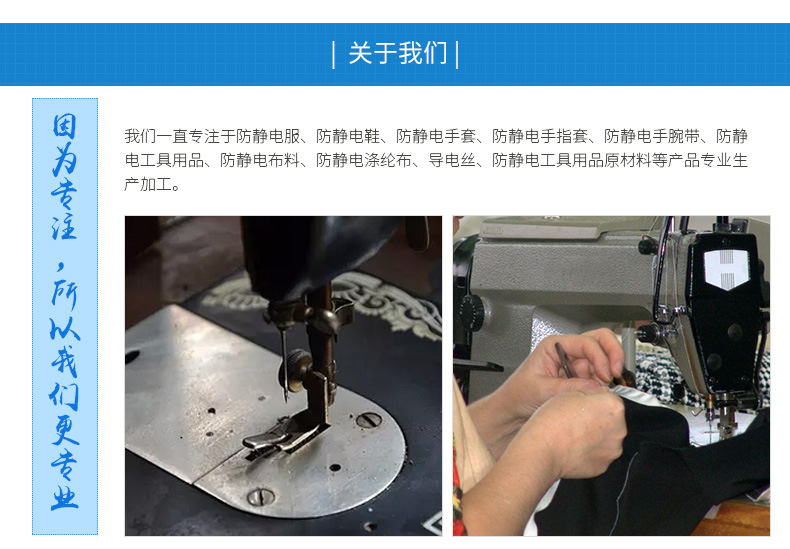 | 关于我们 |

因为专注，所以我们更专业

我们一直专注于防静电服、防静电鞋、防静电手套、防静电手指套、防静电手腕带、防静电工具用品、防静电布料、防静电涤纶布、导电丝、防静电工具用品原材料等产品专业生产加工。