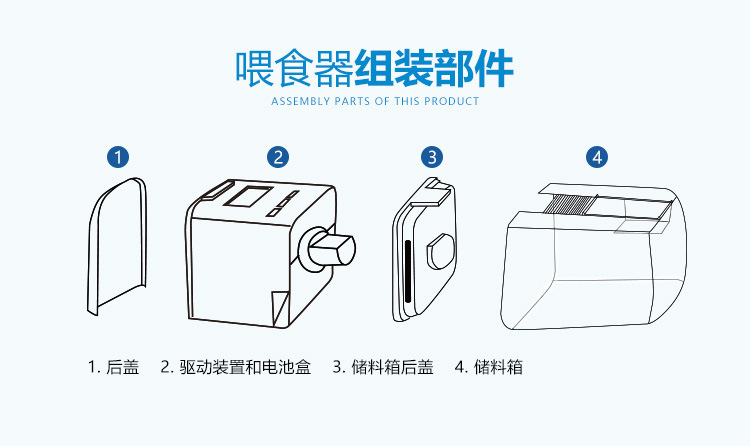 喂食器组装部件

ASSEMBLY PARTS OF THIS PRODUCT

1 2 3 4

1. 后盖 2. 驱动装置和电池盒 3. 储料箱后盖 4. 储料箱