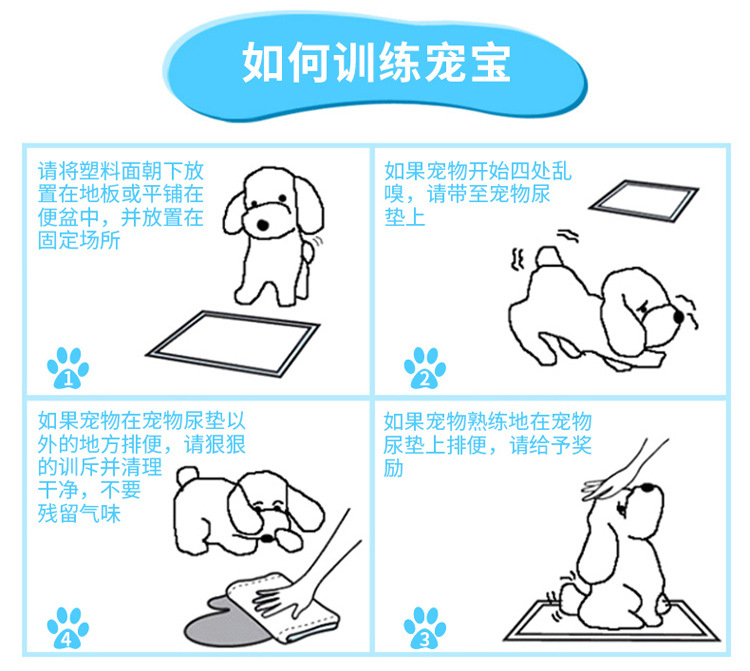 如何训练宠宝

请将塑料面朝下放置在地板或平铺在便盆中，并放置在固定场所

1

如果宠物开始四处乱嗅，请带至宠物尿垫上

2

如果宠物在宠物尿垫以外的地方排便，请狠狠的训斥并清理干净，不要残留气味

4

如果宠物熟练地在宠物尿垫上排便，请给予奖励

3