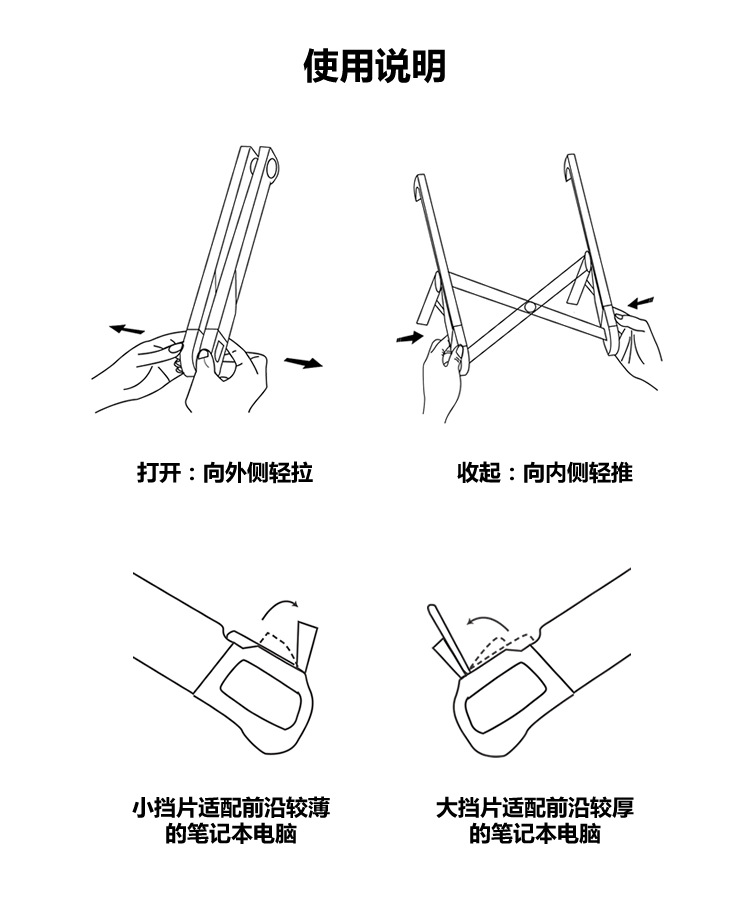 使用说明

打开：向外侧轻拉

收起：向内侧轻推

小挡片适配前沿较薄的笔记本电脑

大挡片适配前沿较厚的笔记本电脑