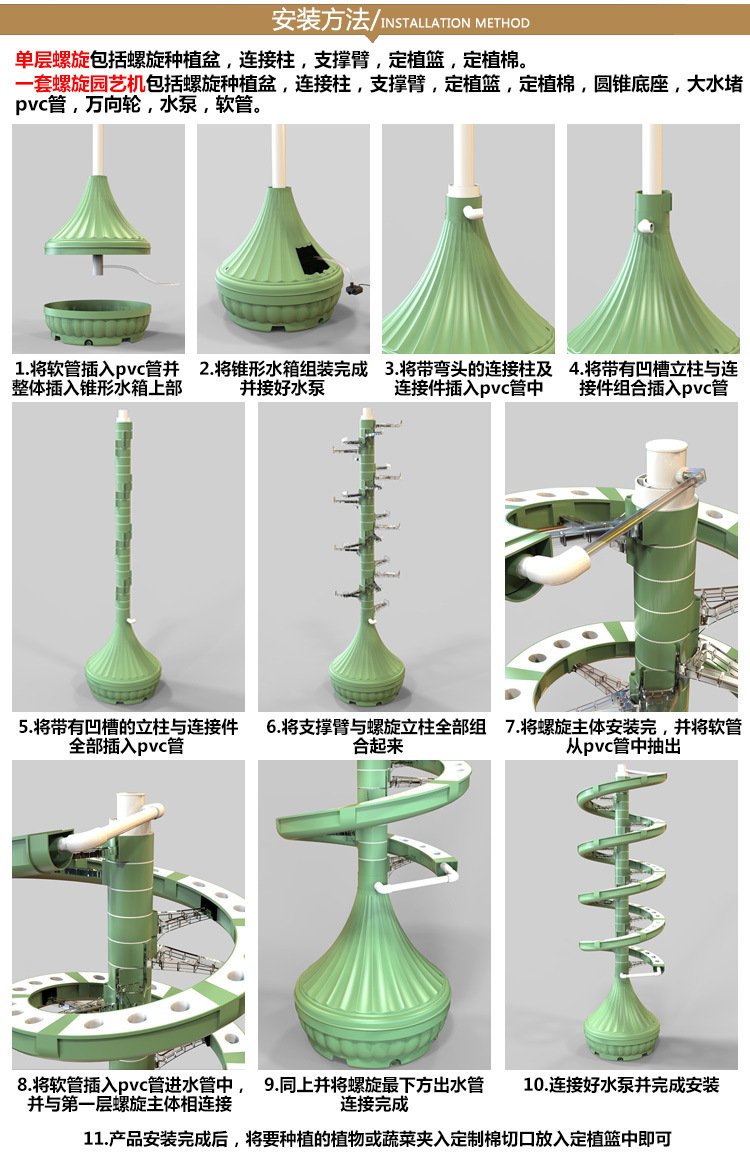 安装方法/INSTALLATION METHOD

单层螺旋包括螺旋种植盆，连接柱，支撑臂，定植篮，定植棉。
一套螺旋园艺机包括螺旋种植盆，连接柱，支撑臂，定植篮，定植棉，圆锥底座，大水堵pvc管，万向轮，水泵，软管。

1.将软管插入pvc管并整体插入锥形水箱上部

2.将锥形水箱组装完成并接好水泵

3.将带弯头的连接柱及连接件插入pvc管中

4.将带有凹槽立柱与连接件组合插入pvc管

5.将带有凹槽的立柱与连接件全部插入pvc管

6.将支撑臂与螺旋立柱全部组合起来

7.将螺旋主体安装完，并将软管从pvc管中抽出

8.将软管插入pvc管进水管中，并与第一层螺旋主体相连接

9.同上并将螺旋最下方出水管连接完成

10.连接好水泵并完成安装

11.产品安装完成后，将要种植的植物或蔬菜夹入定制棉切口放入定植篮中即可