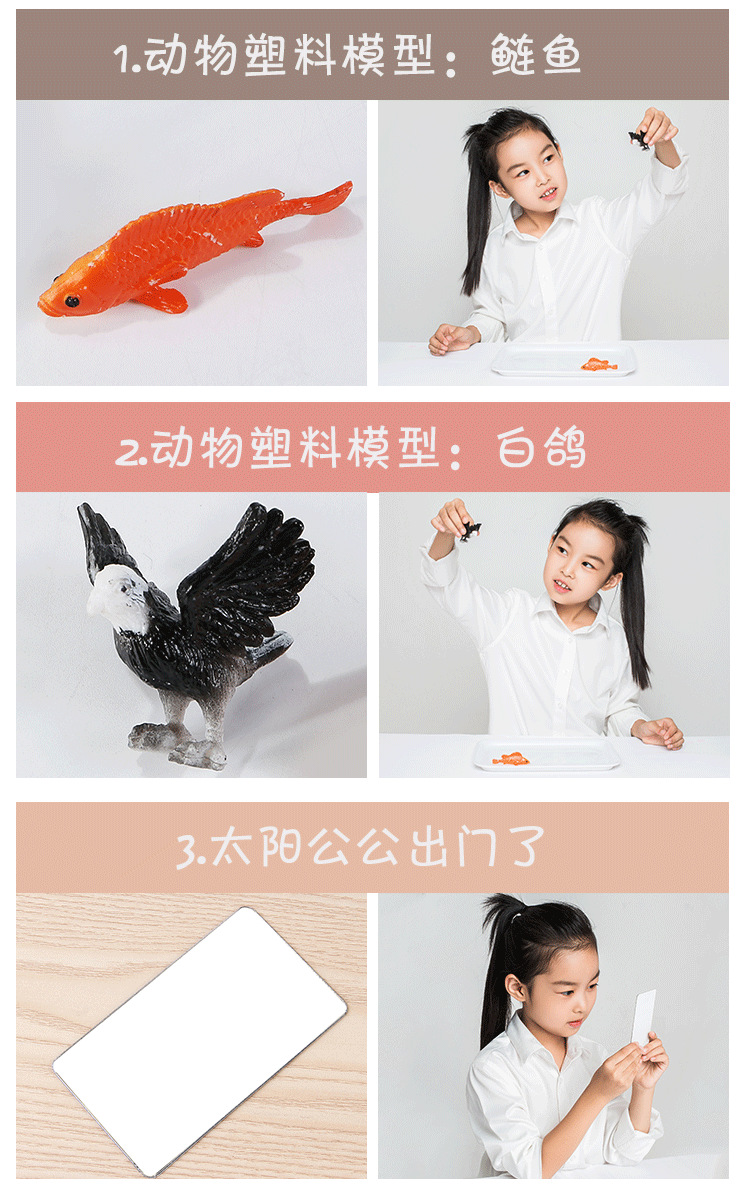 1.动物塑料模型：鲢鱼

2.动物塑料模型：白鸽

3.太阳公公出门了