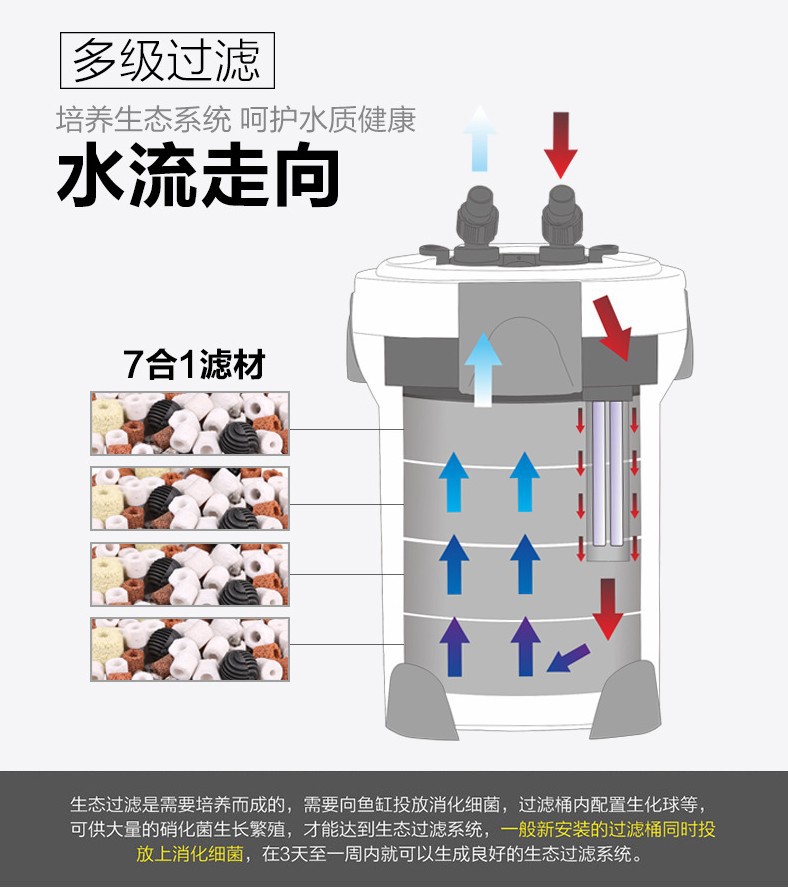 多级过滤

培养生态系统 呵护水质健康

水流走向

7合1滤材

生态过滤是需要培养而成的，需要向鱼缸投放消化细菌，过滤桶内配置生化球等，可供大量的硝化菌生长繁殖，才能达到生态过滤系统，一般新安装的过滤桶同时投放上消化细菌，在3天至一周内就可以生成良好的生态过滤系统。