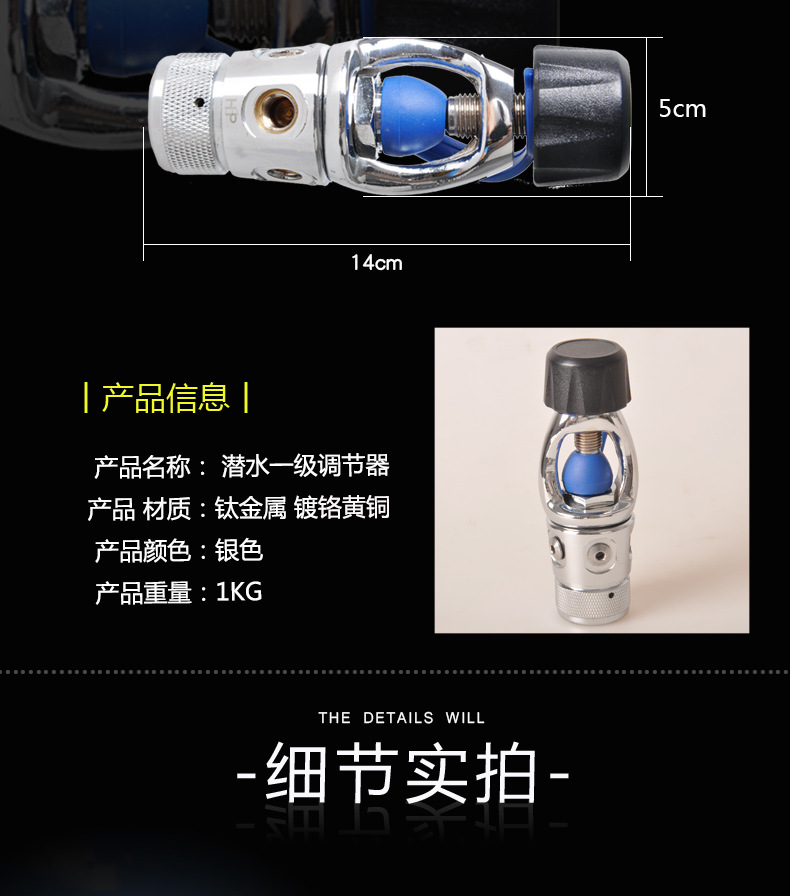 HP

5cm

14cm

| 产品信息 |

产品名称： 潜水一级调节器

产品 材质：钛金属 镀铬黄铜

产品颜色：银色

产品重量：1KG

THE DETAILS WILL

-细节实拍-