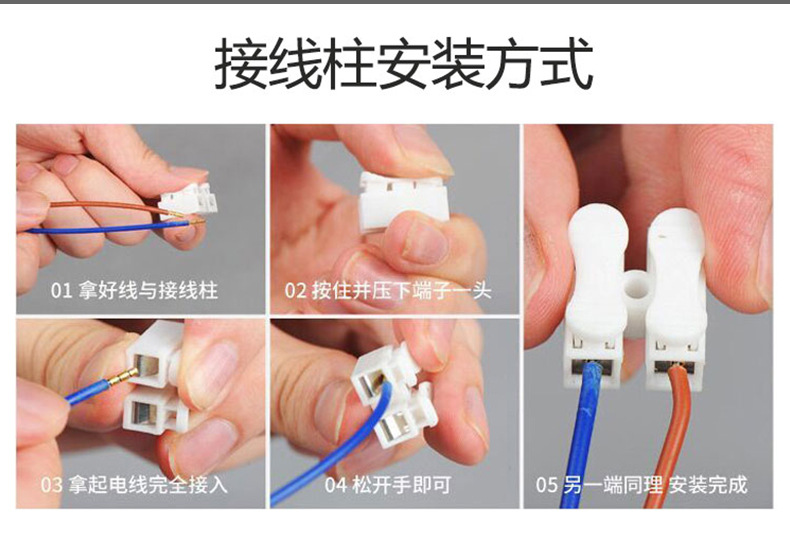 接线柱安装方式

01 拿好线与接线柱

02 按住并压下端子一头

03 拿起电线完全接入

04 松开手即可

05 另一端同理 安装完成