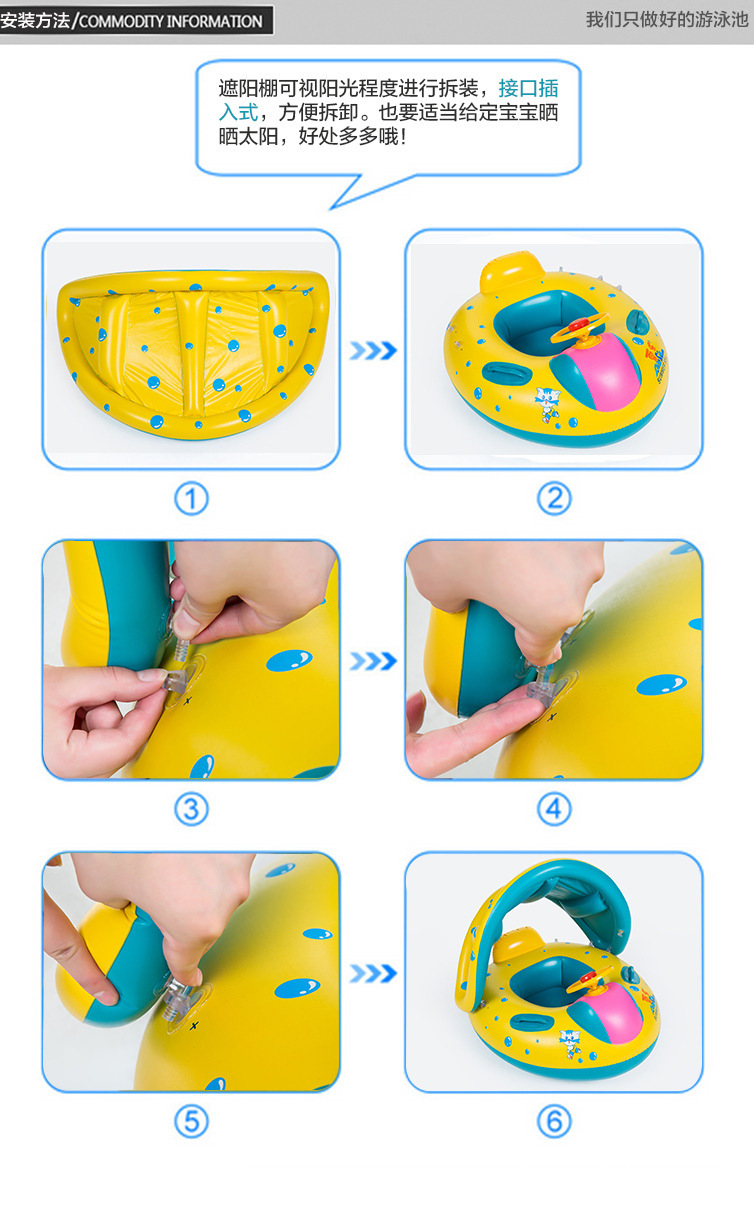 安装方法/COMMODITY INFORMATION

我们只做好的游泳池

遮阳棚可视阳光程度进行拆装，接口插入式，方便拆卸。也要适当给定宝宝晒晒太阳，好处多多哦！

①

②

③

④

⑤

⑥