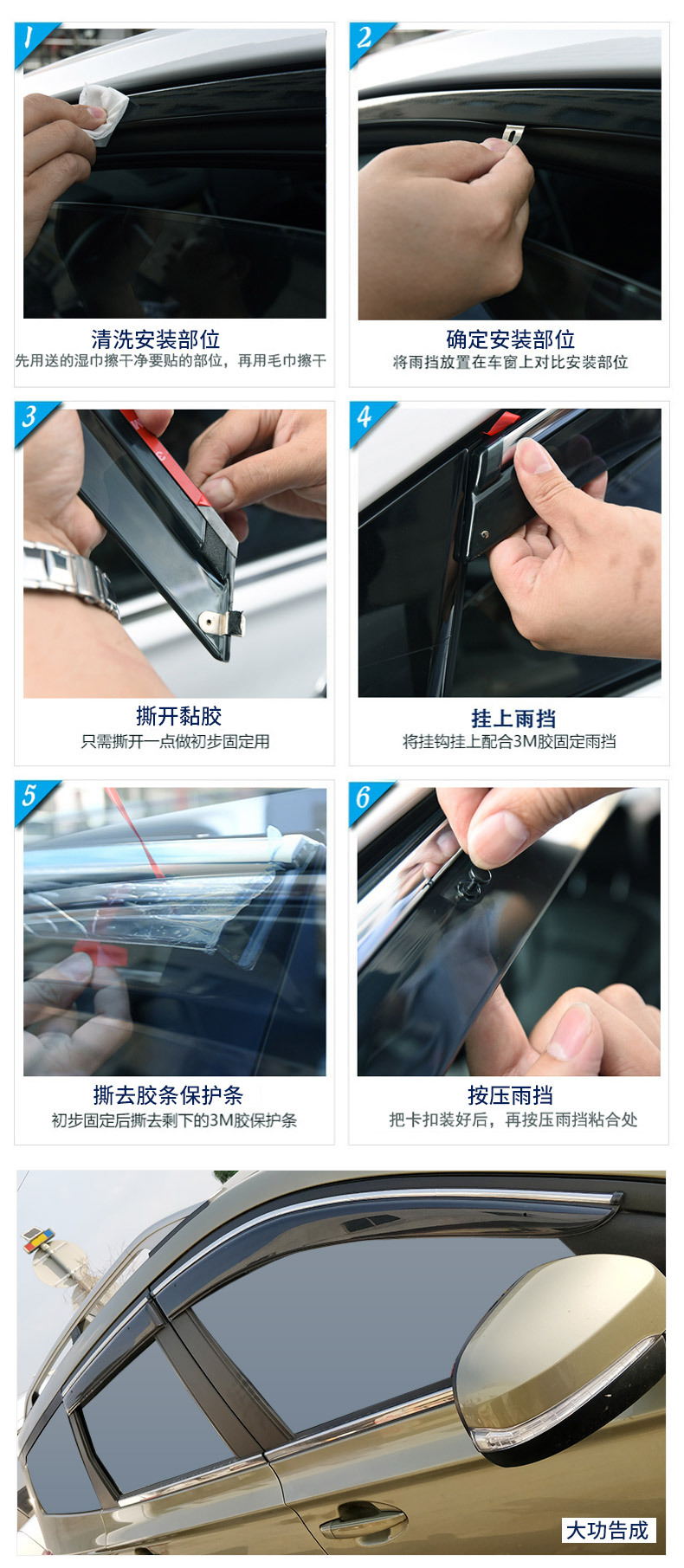 1

清洗安装部位

先用送的湿巾擦干净要贴的部位，再用毛巾擦干

2

确定安装部位

将雨挡放置在车窗上对比安装部位

3

撕开黏胶

只需撕开一点做初步固定用

4

挂上雨挡

将挂钩挂上配合3M胶固定雨挡

5

撕去胶条保护条

初步固定后撕去剩下的3M胶保护条

6

按压雨挡

把卡扣装好后，再按压雨挡粘合处

大功告成