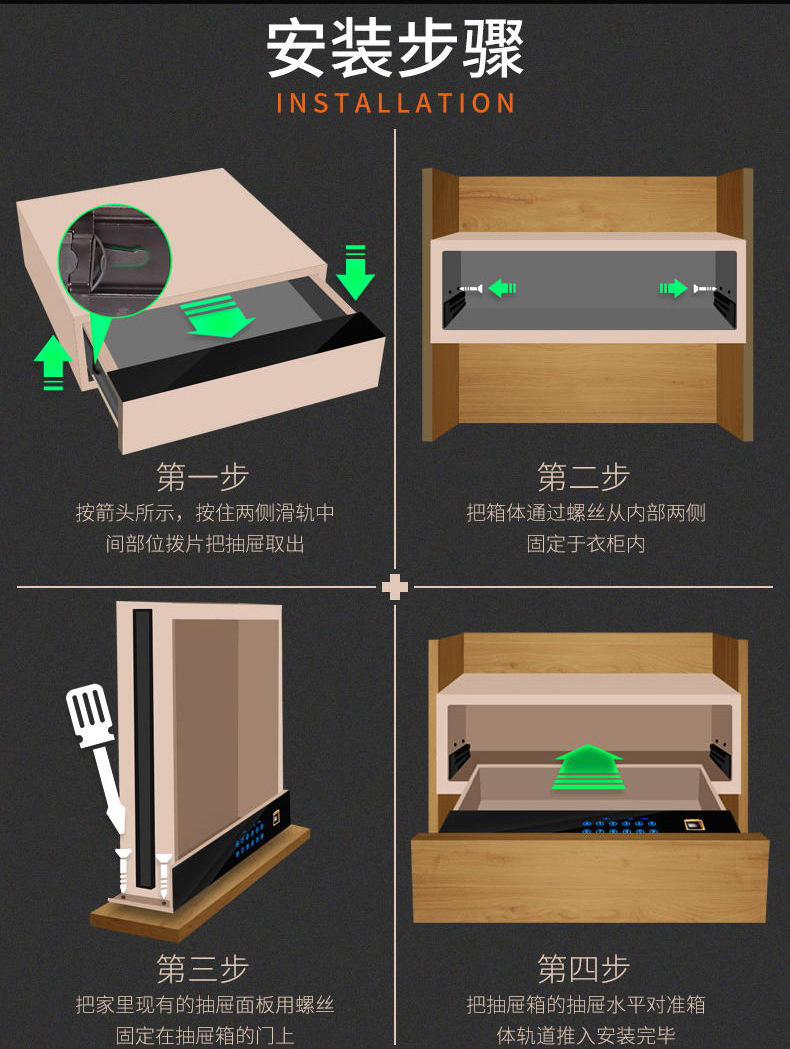 安装步骤
INSTALLATION

第一步
按箭头所示，按住两侧滑轨中间部位拨片把抽屉取出

第二步
把箱体通过螺丝从内部两侧固定于衣柜内

第三步
把家里现有的抽屉面板用螺丝固定在抽屉箱的门上

第四步
把抽屉箱的抽屉水平对准箱体轨道推入安装完毕