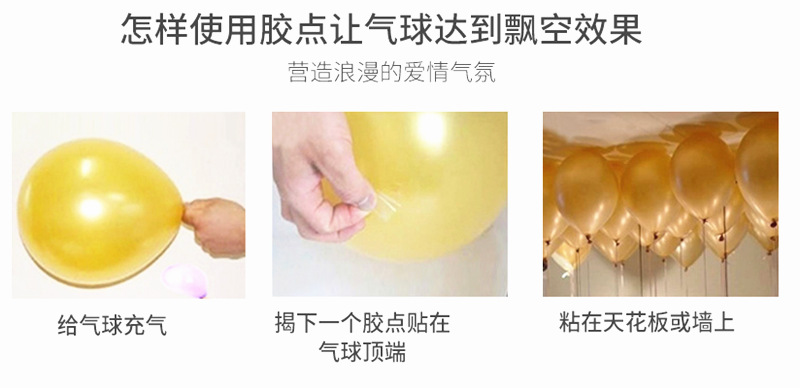 怎样使用胶点让气球达到飘空效果

营造浪漫的爱情气氛

给气球充气

揭下一个胶点贴在气球顶端

粘在天花板或墙上