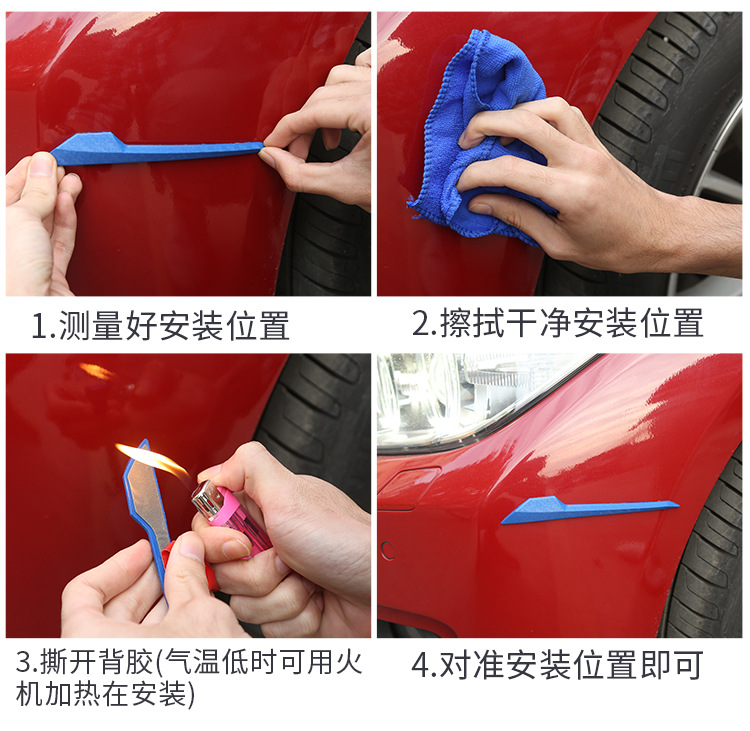 1.测量好安装位置

2.擦拭干净安装位置

3.撕开背胶(气温低时可用火机加热在安装)

4.对准安装位置即可