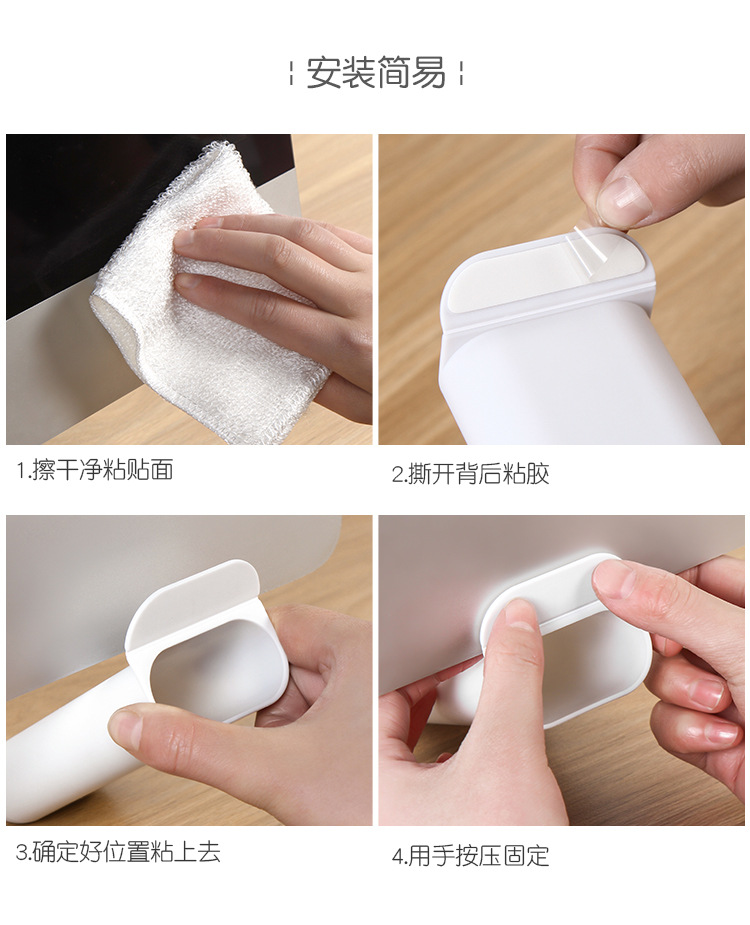 安装简易

1.擦干净粘贴面

2.撕开背后粘胶

3.确定好位置粘上去

4.用手按压固定