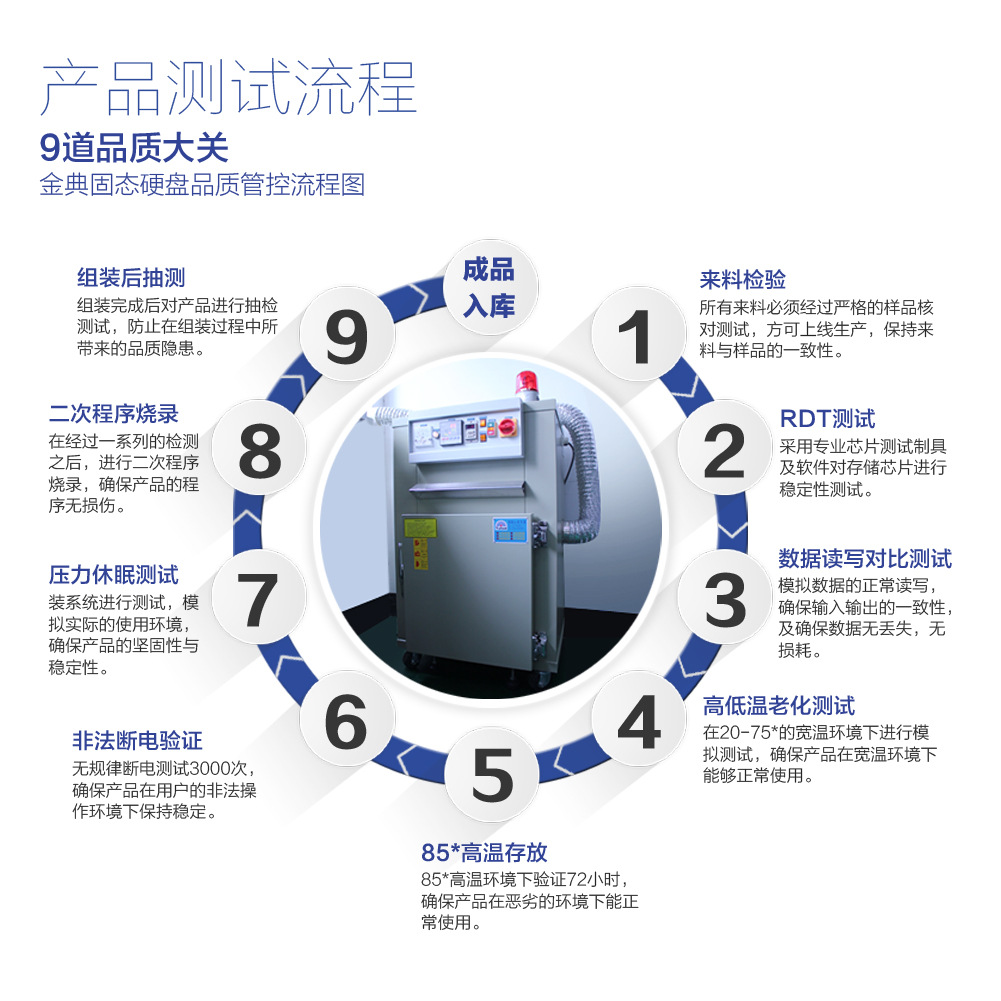 产品测试流程

9道品质大关

金典固态硬盘品质管控流程图

成品入库

1

来料检验

所有来料必须经过严格的样品核对测试，方可上线生产，保持来料与样品的一致性。

2

RDT测试

采用专业芯片测试制具及软件对存储芯片进行稳定性测试。

3

数据读写对比测试

模拟数据的正常读写，确保输入输出的一致性，及确保数据无丢失，无损耗。

4

高低温老化测试

在20-75*的宽温环境下进行模拟测试，确保产品在宽温环境下能够正常使用。

5

85*高温存放

85*高温环境下验证72小时，确保产品在恶劣的环境下能正常使用。

6

非法断电验证

无规律断电测试3000次，确保产品在用户的非法操作环境下保持稳定。

7

压力休眠测试

装系统进行测试，模拟实际的使用环境，确保产品的坚固性与稳定性。

8

二次程序烧录

在经过一系列的检测之后，进行二次程序烧录，确保产品的程序无损伤。

9

组装后抽测

组装完成后对产品进行抽检测试，防止在组装过程中所带来的品质隐患。